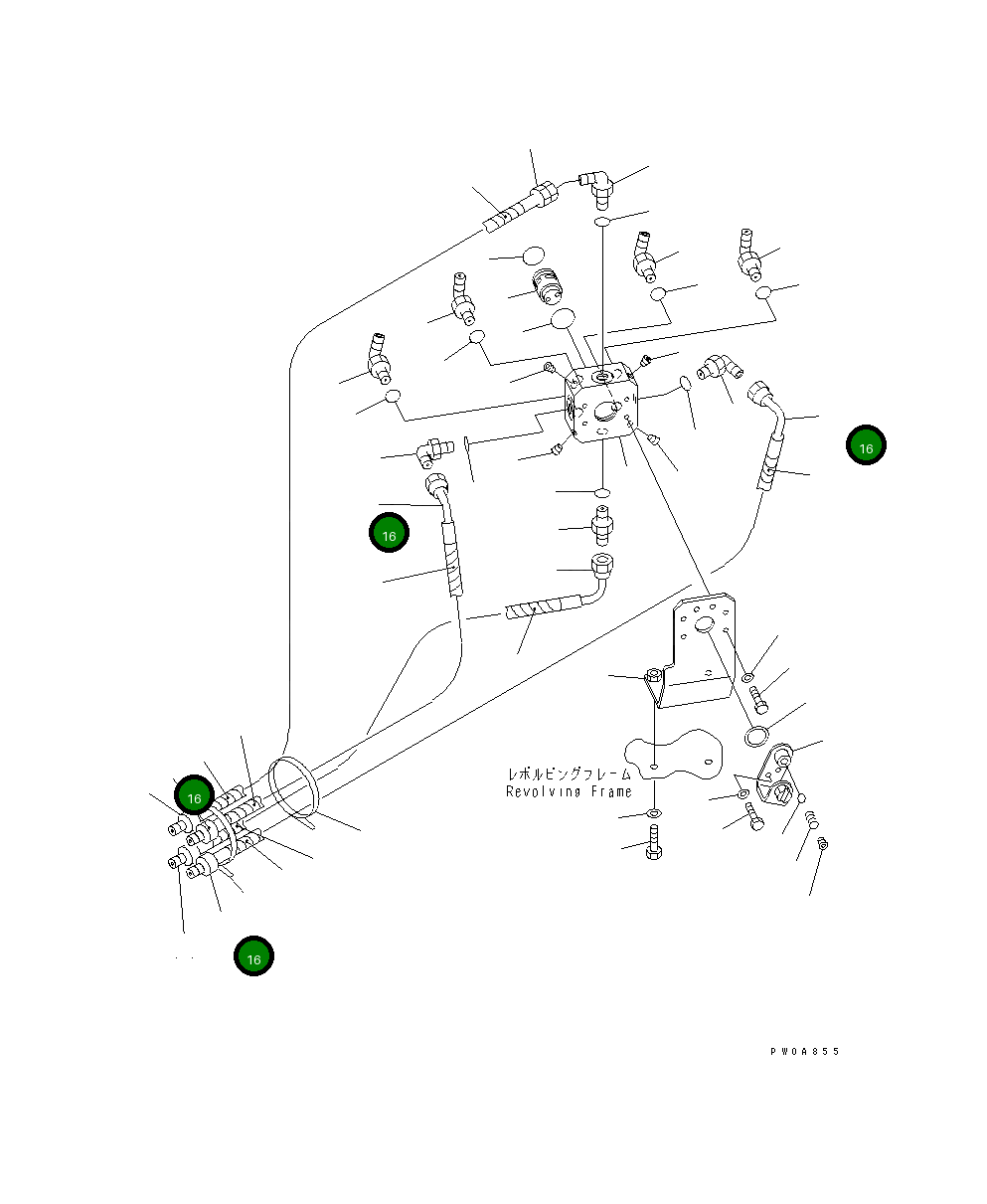 16

16

レボルビングフレーム
Revolving Frame

16

16

PW0A855