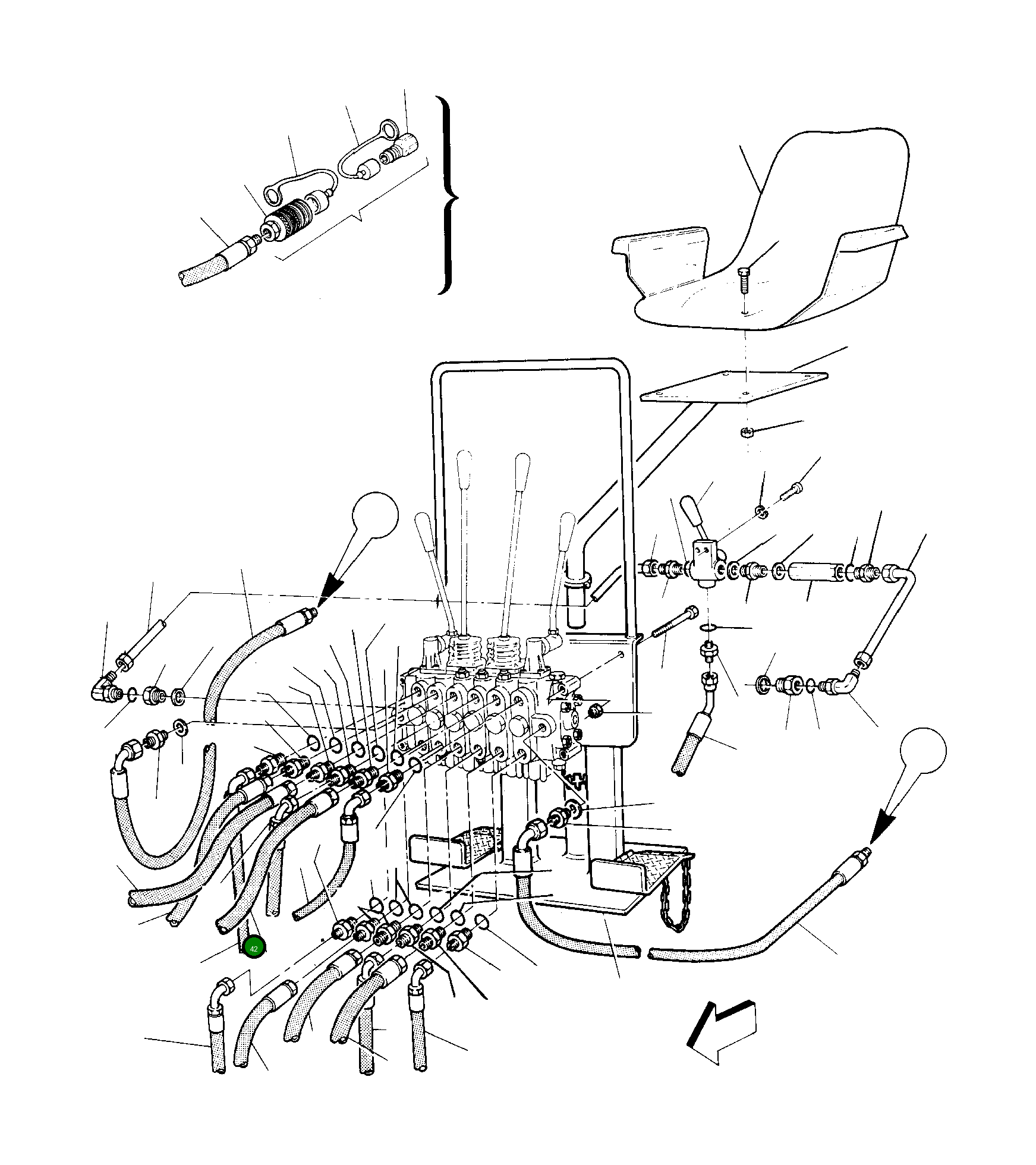 42