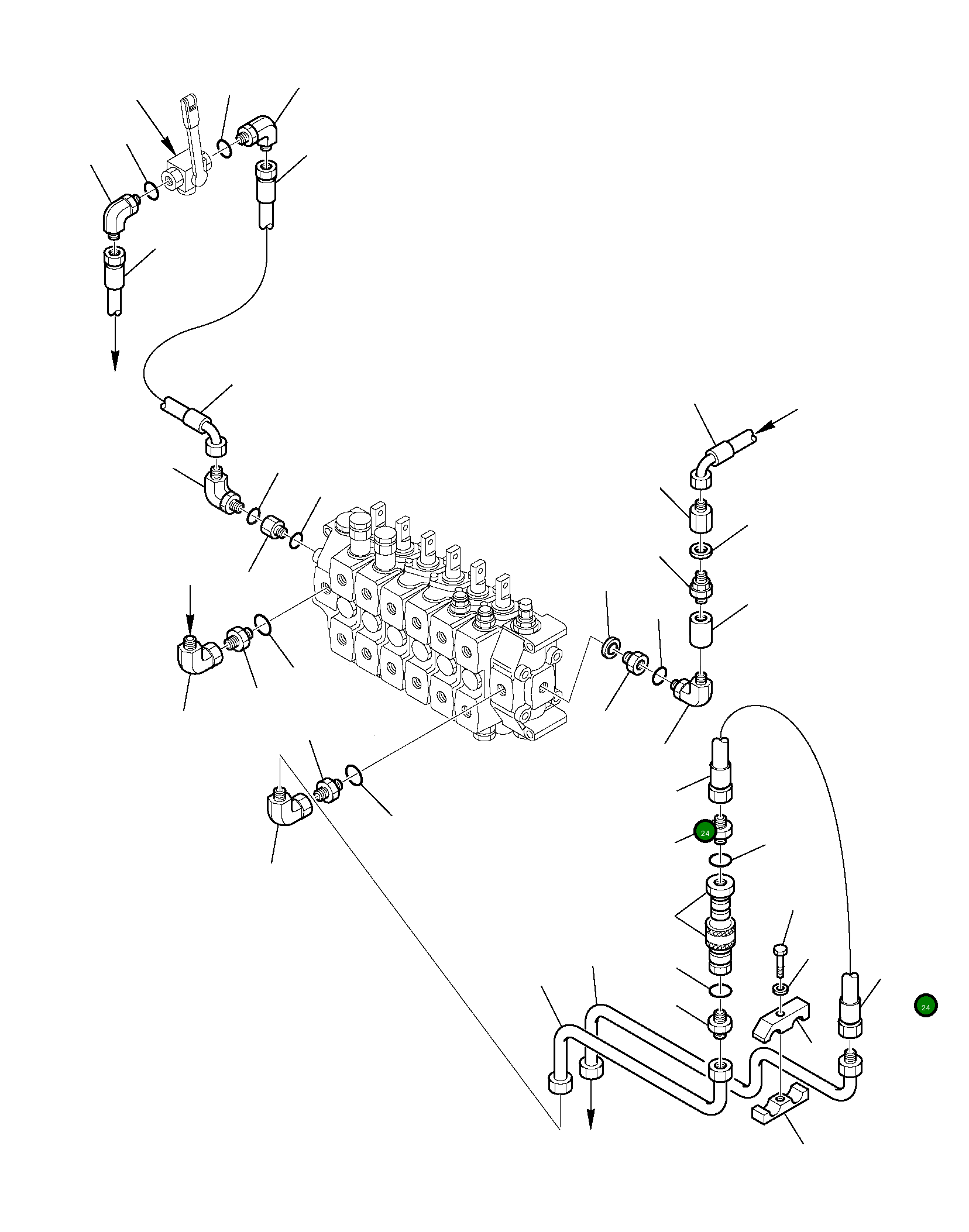 24

24