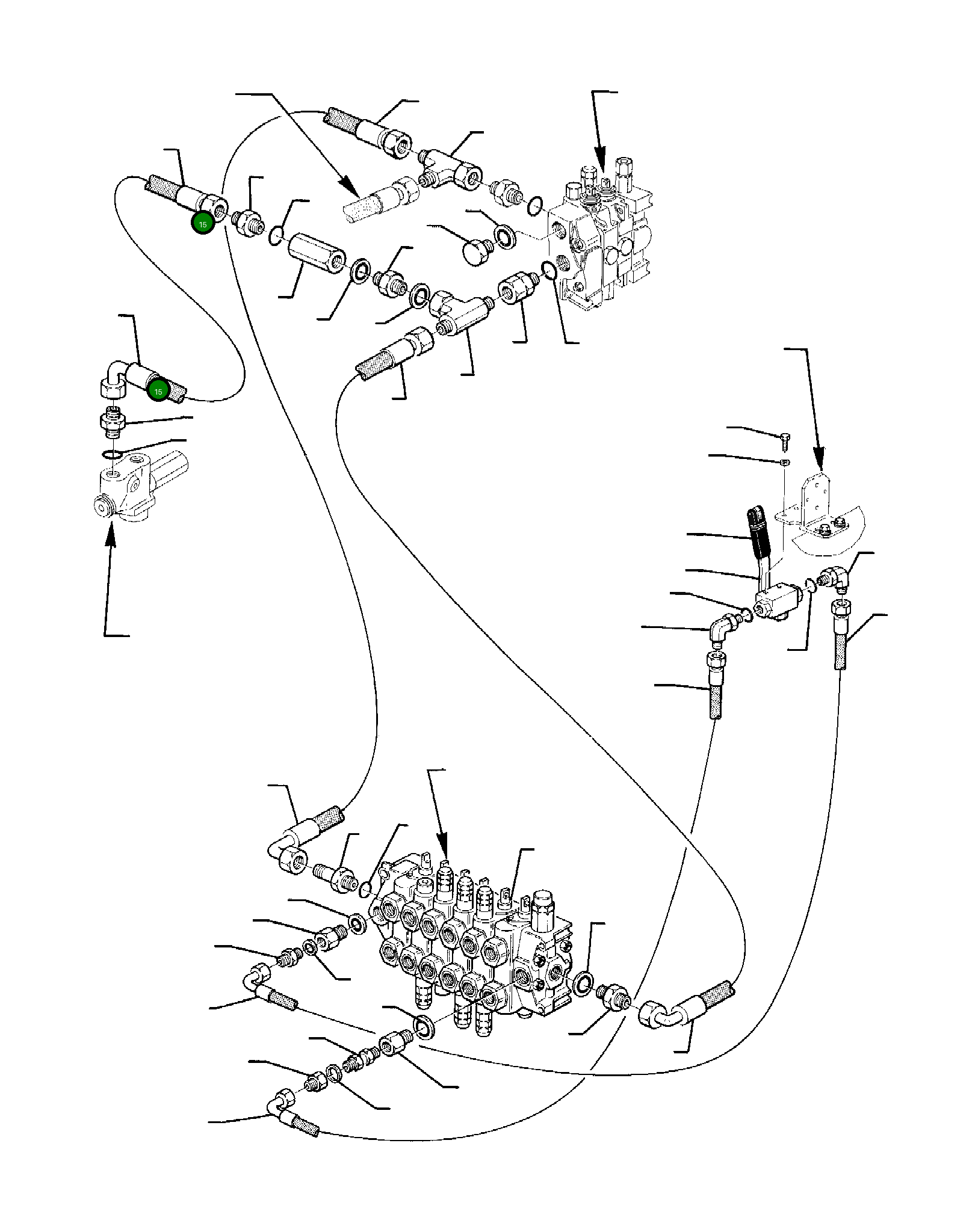 15

15