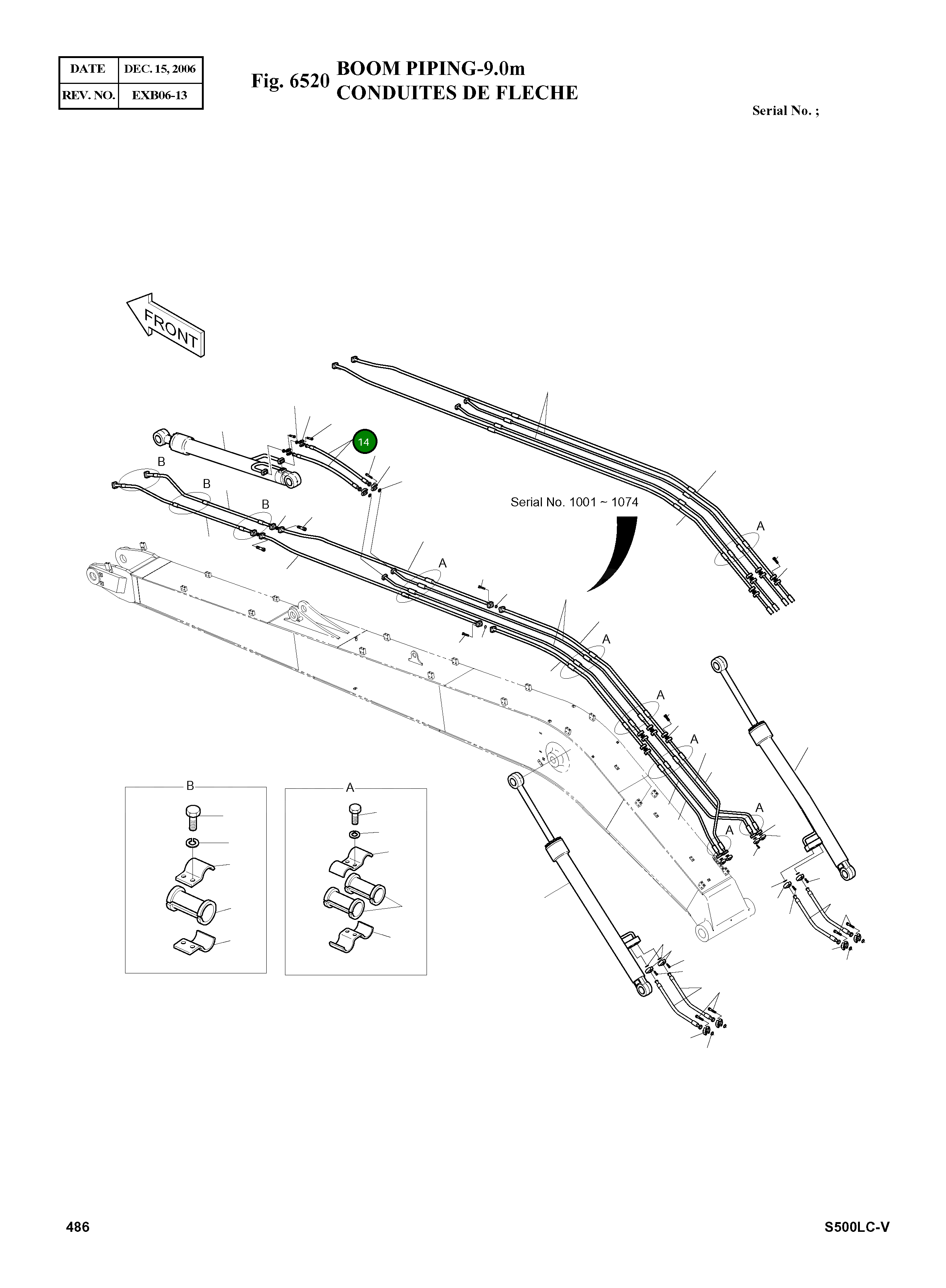 | DATE | DEC. 15, 2006 |
|---|---|
| REV. NO. | EXB06-13 |

Fig. 6520 BOOM PIPING-9.0m
CONDUITES DE FLECHE

Serial No. ;

FRONT

14

B

B

B

Serial No. 1001 ~ 1074

A

A

A

A

A

A

A

B

A

486

S500LC-V