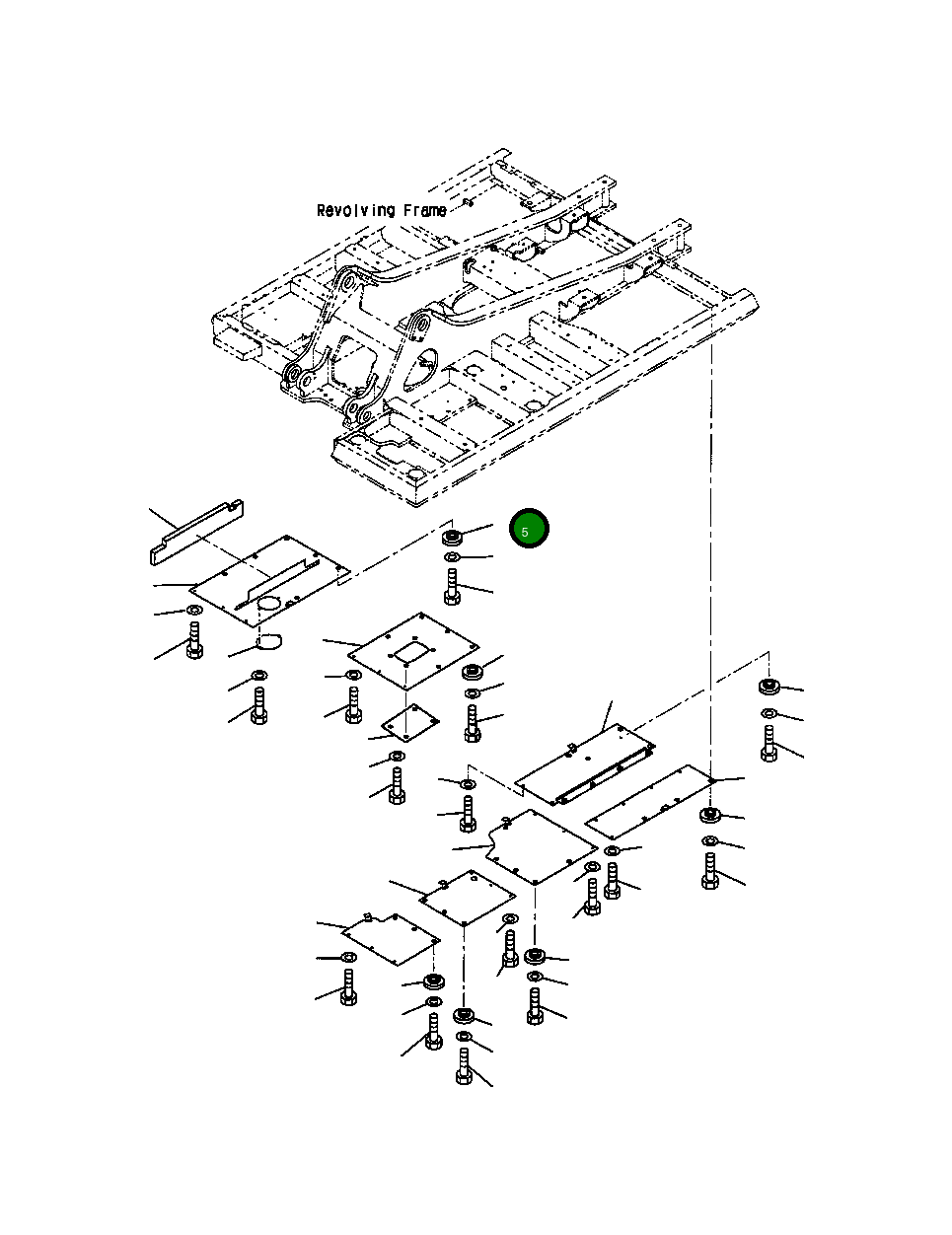 Revolving Frame

5