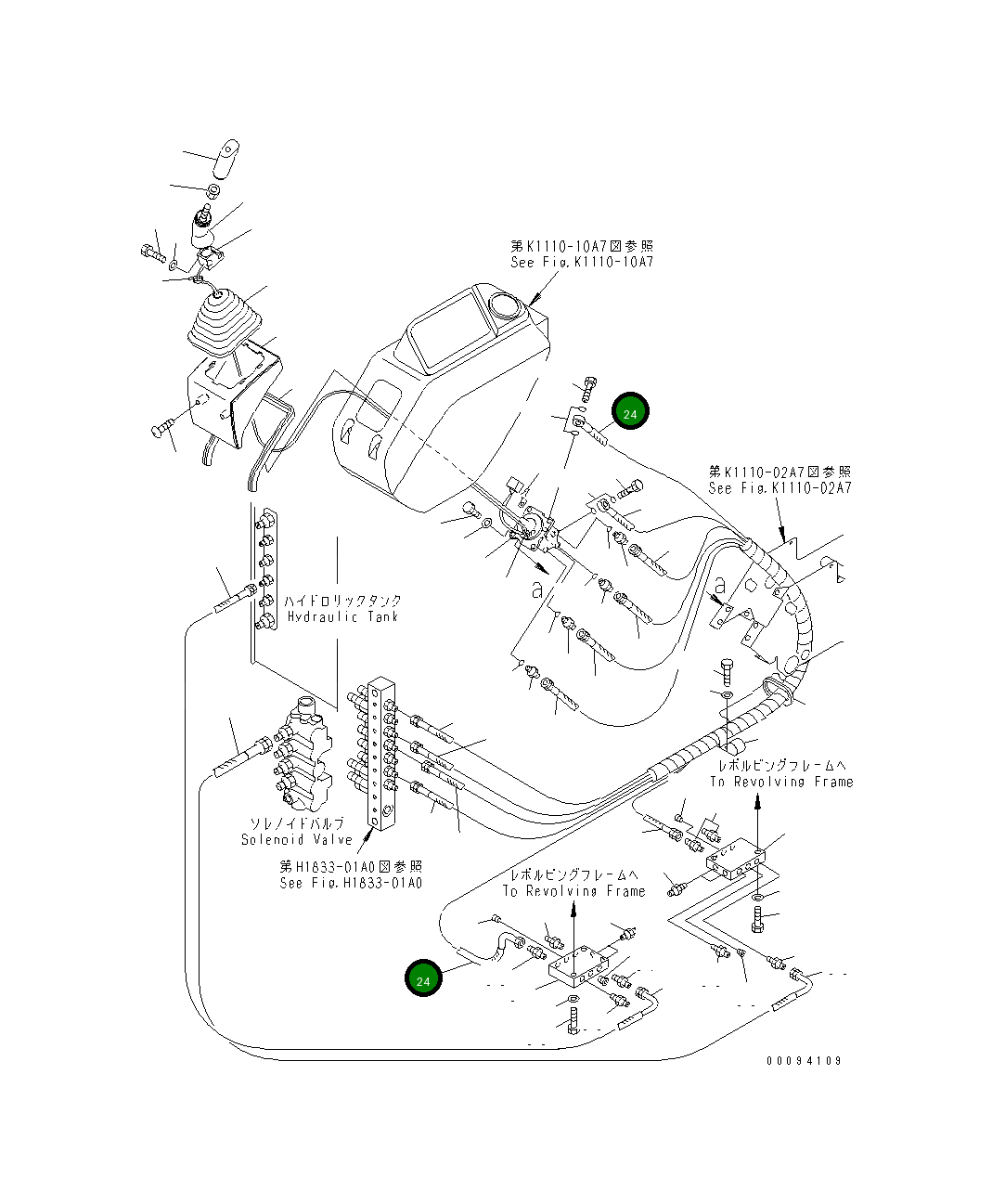 第K1110-10A7図参照
See Fig.K1110-10A7

24

第K1110-02A7図参照
See Fig.K1110-02A7

a

a

ハイドロリックタンク
Hydraulic Tank

レボルビングフレームへ
To Revolving Frame

ソレノイドバルブ
Solenoid Valve

第H1833-01A0図参照
See Fig.H1833-01A0

レボルビングフレームへ
To Revolving Frame

24

00094109