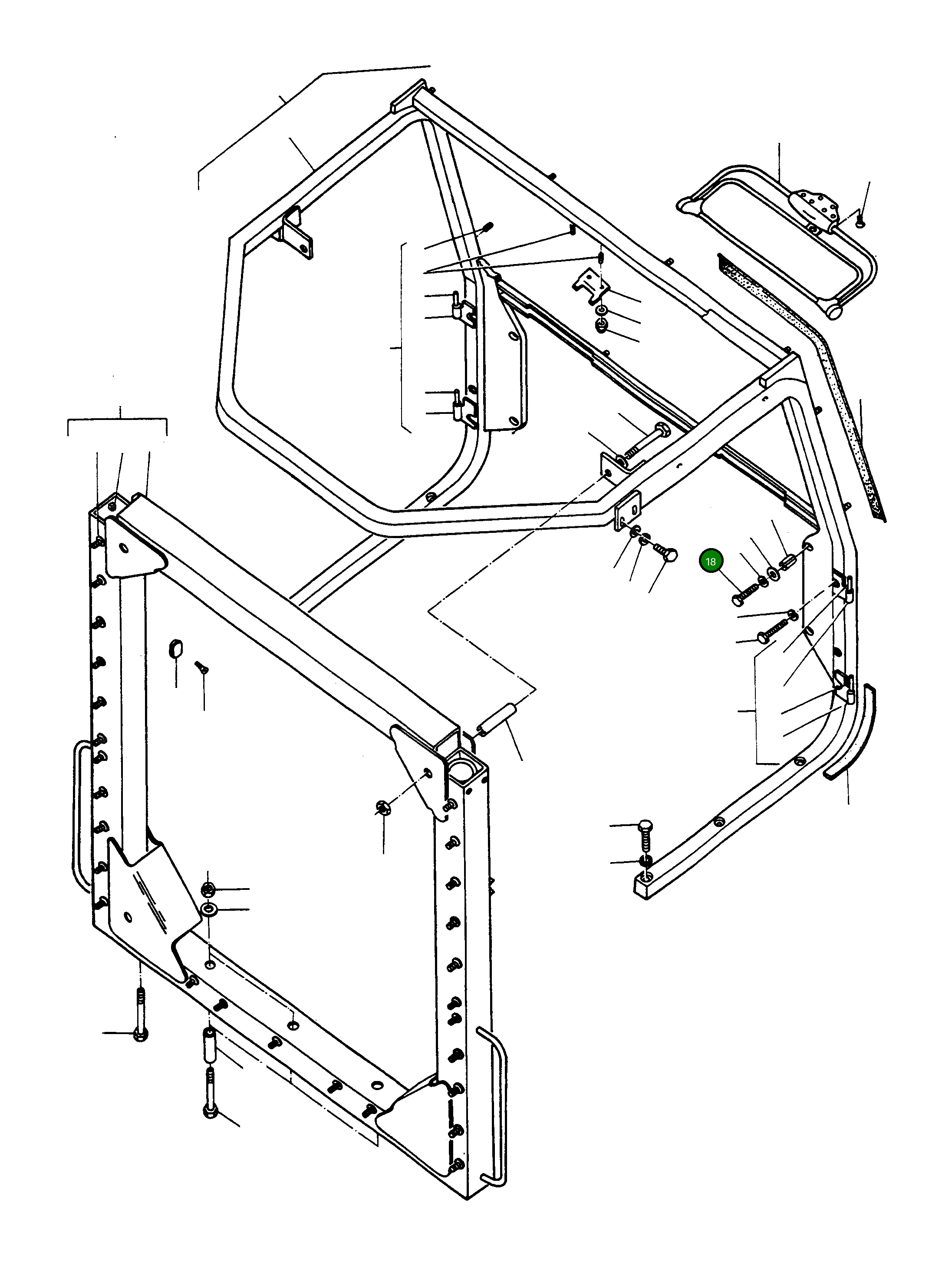 18