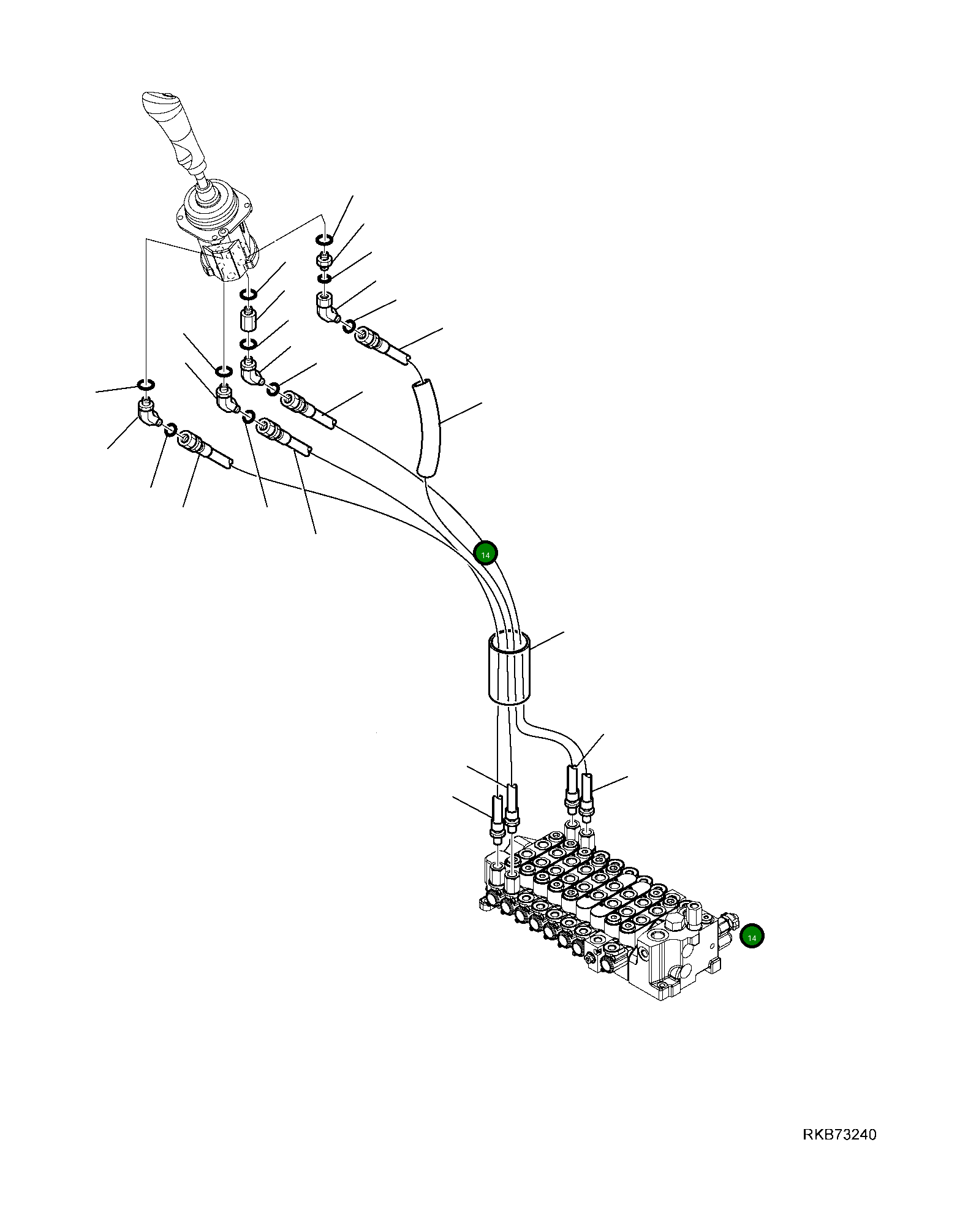 14

14

RKB73240