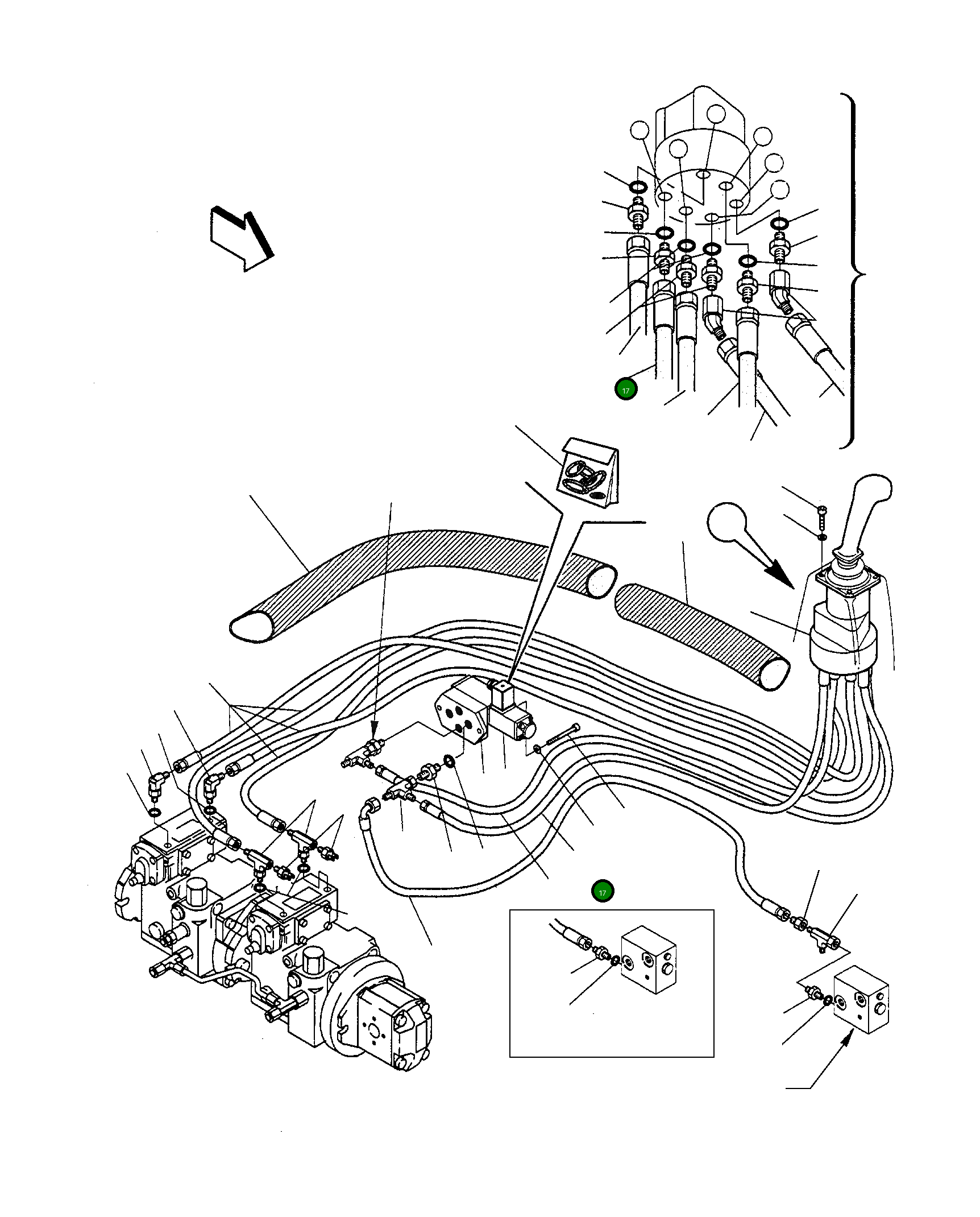 17

17