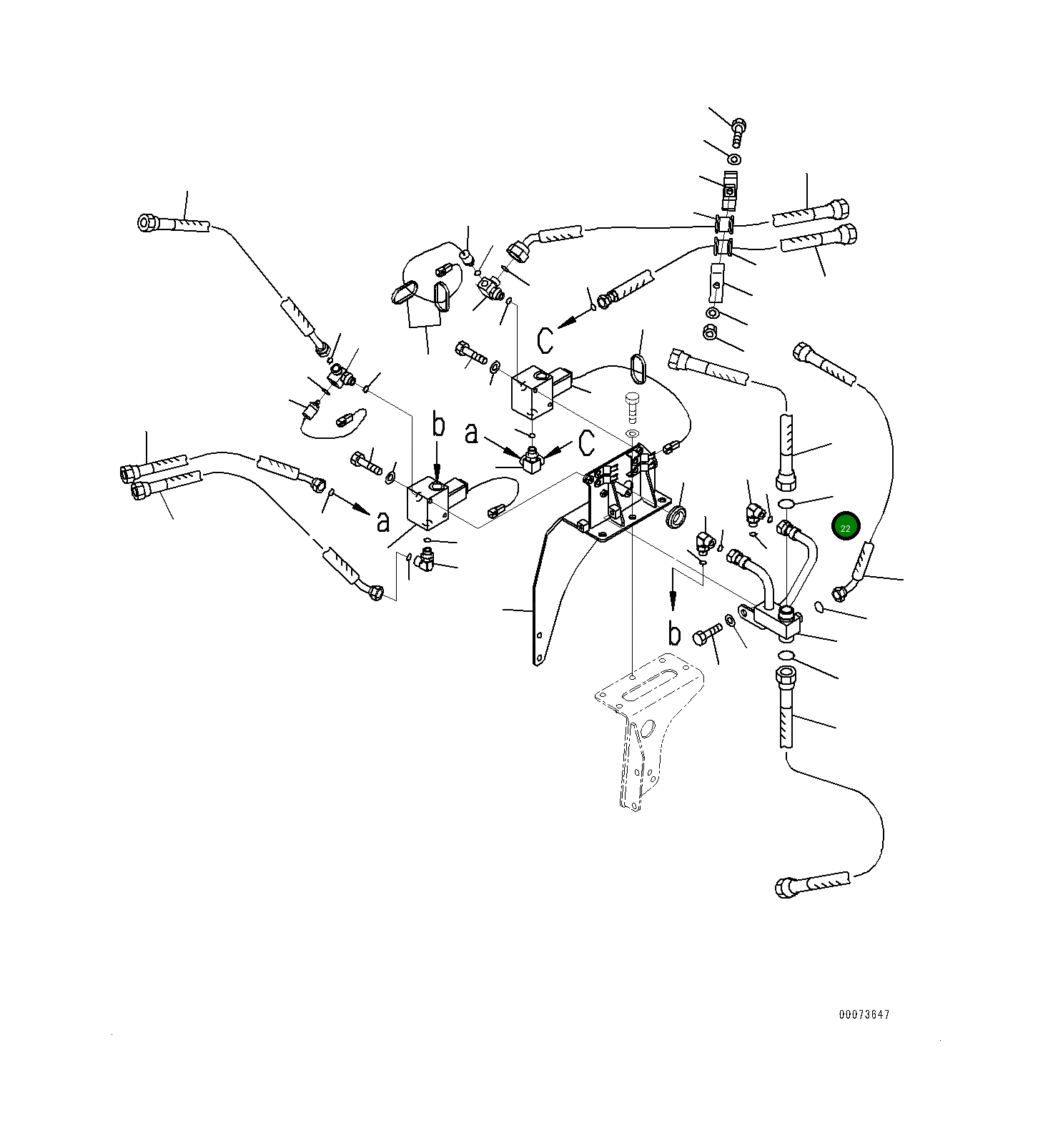 C

b

a

C

a

22

b

00073647