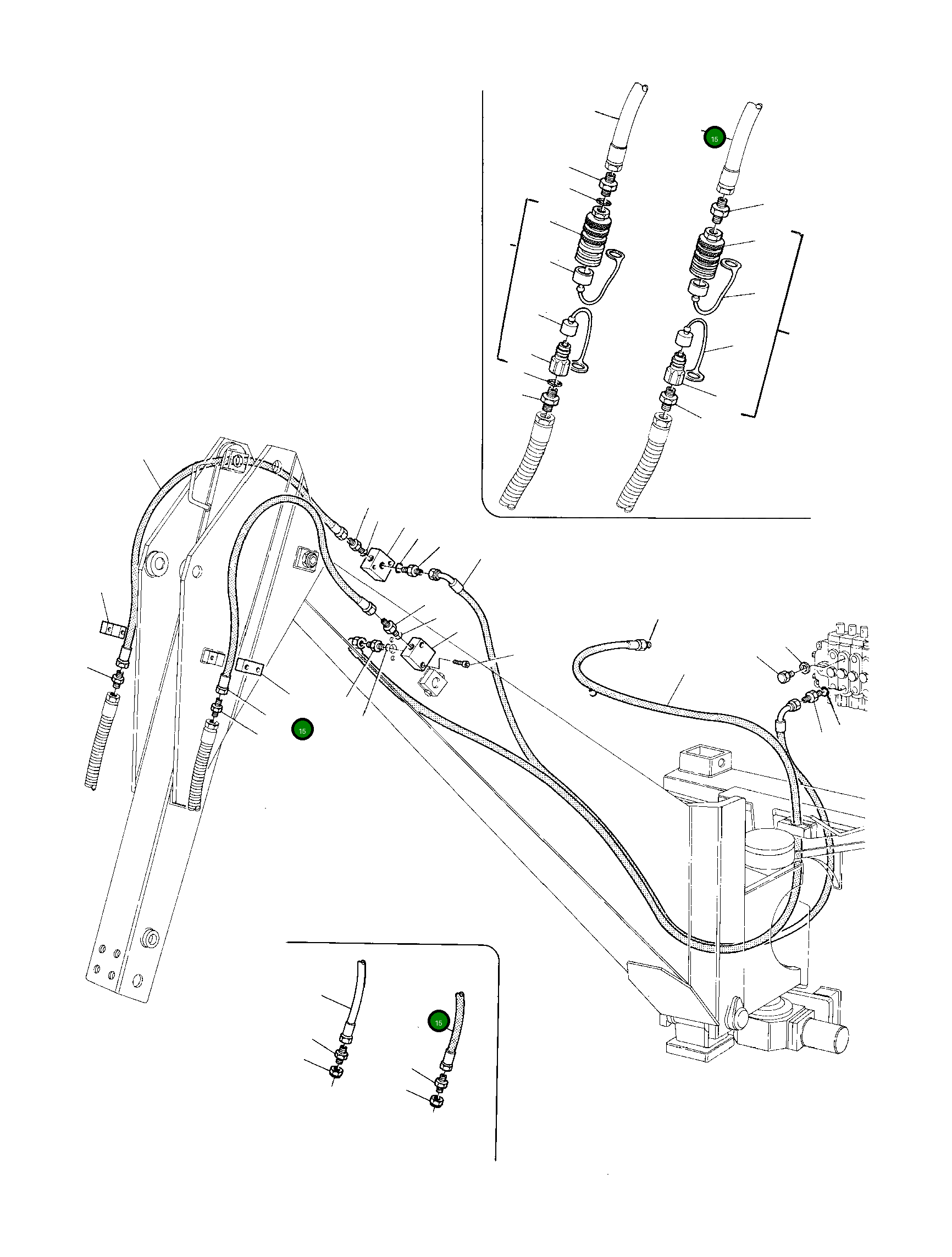 15

15

15