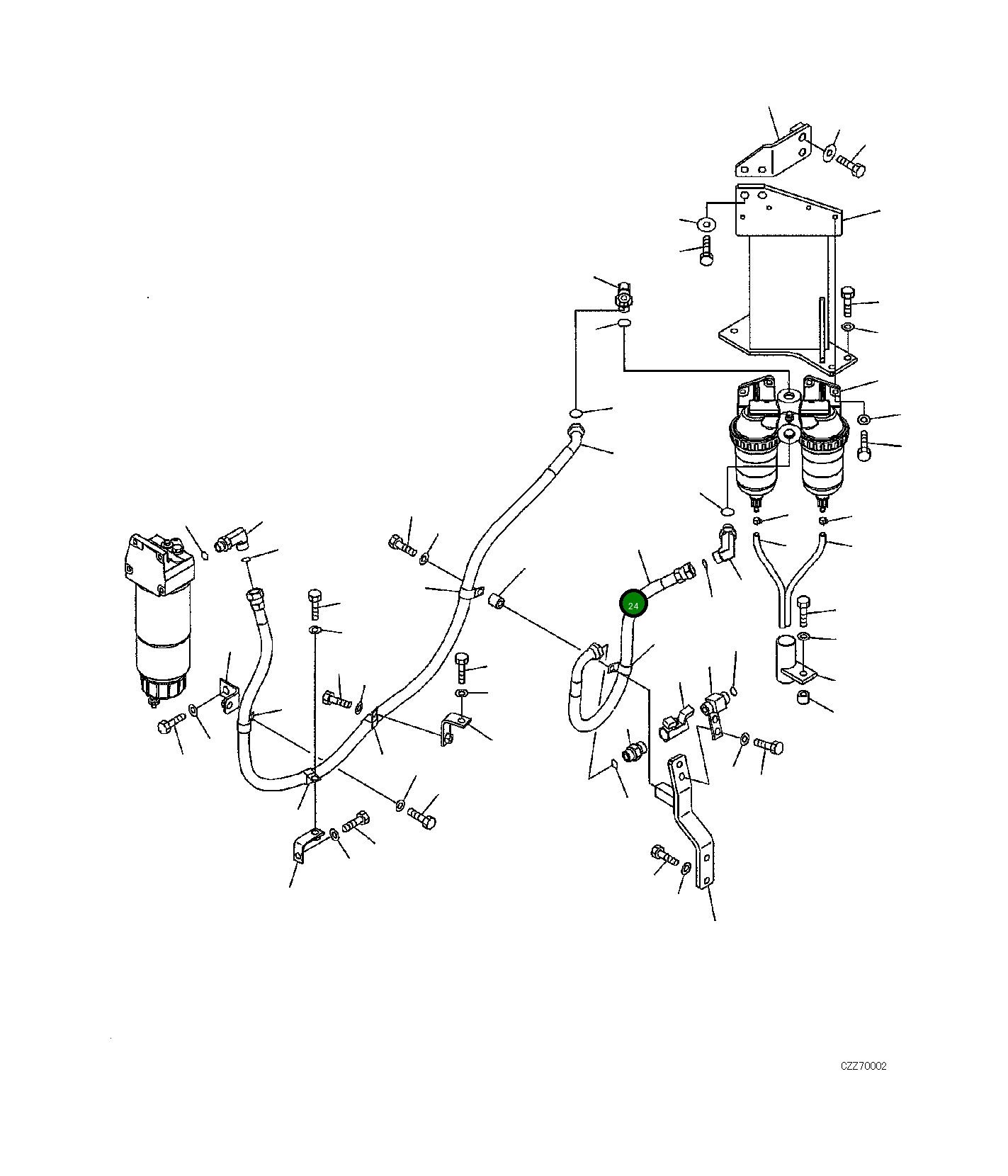 24

CZZ70002