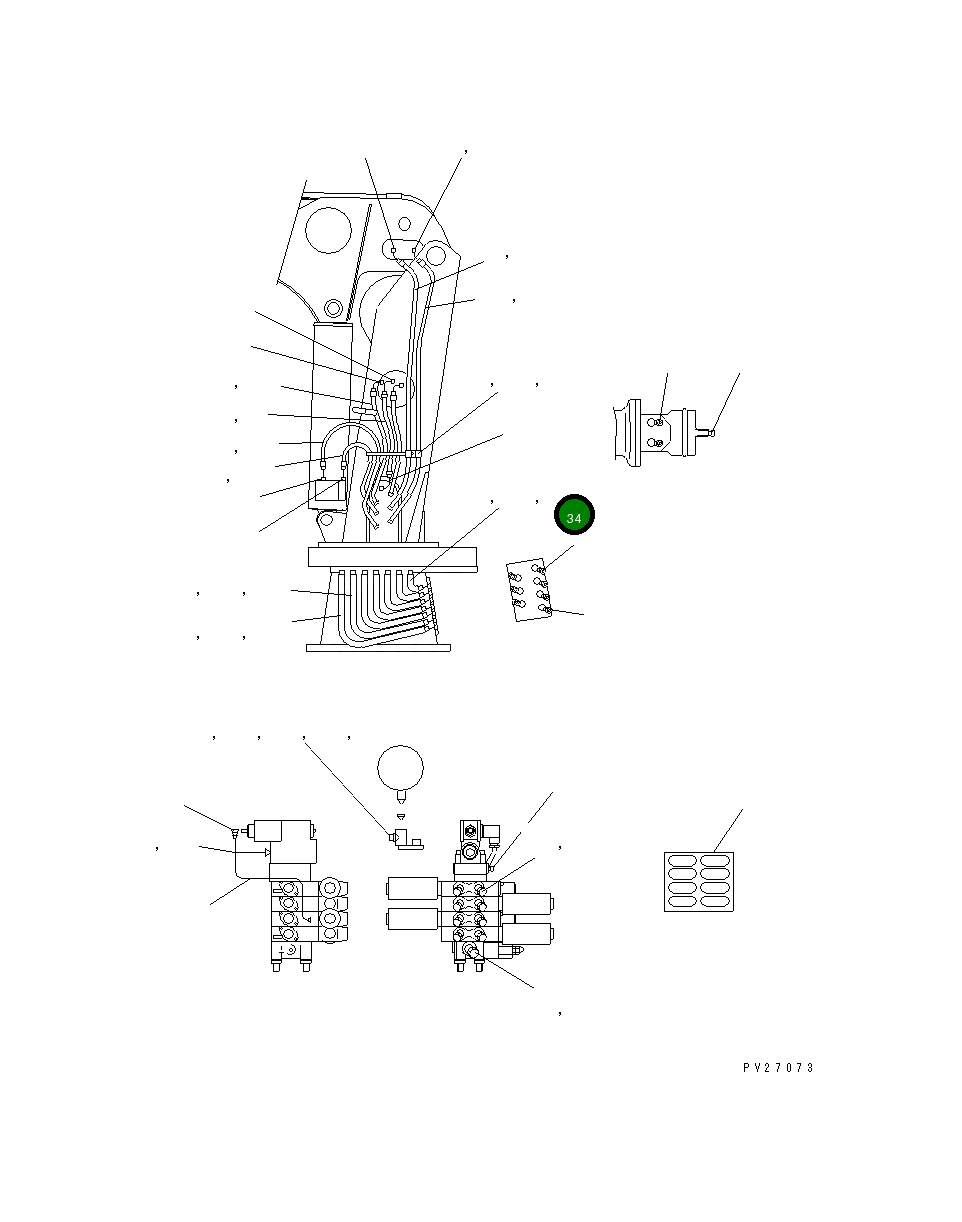 34

PV27073