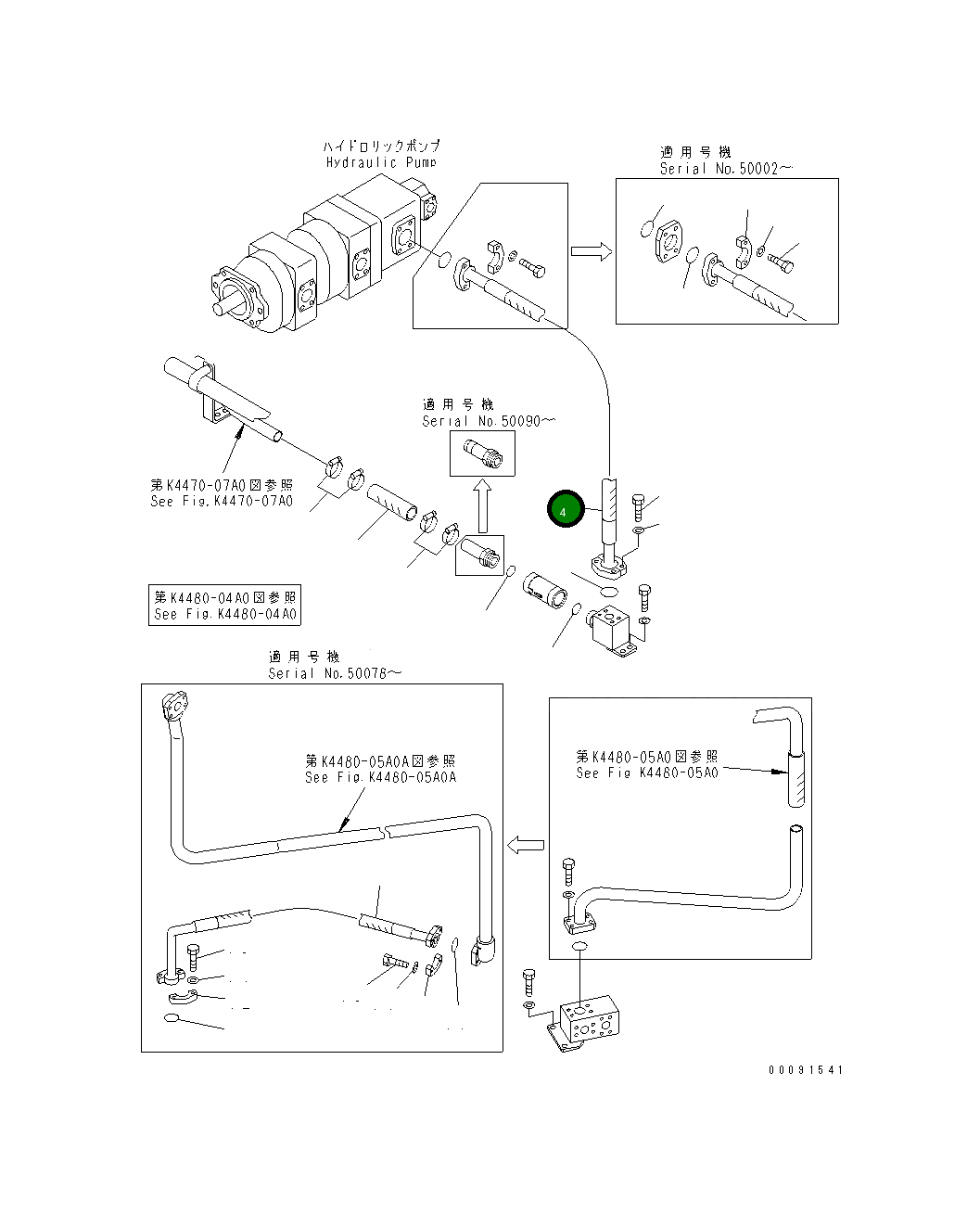 ハイドロリックポンプ
Hydraulic Pump

適用号機
Serial No.50002～

適用号機
Serial No.50090～

第K4470-07A0図参照
See Fig.K4470-07A0

4

第K4480-04A0図参照
See Fig.K4480-04A0

適用号機
Serial No.50076～

第K4480-05A0A図参照
See Fig.K4480-05A0A

第K4480-05A0図参照
See Fig K4480-05A0

00091541