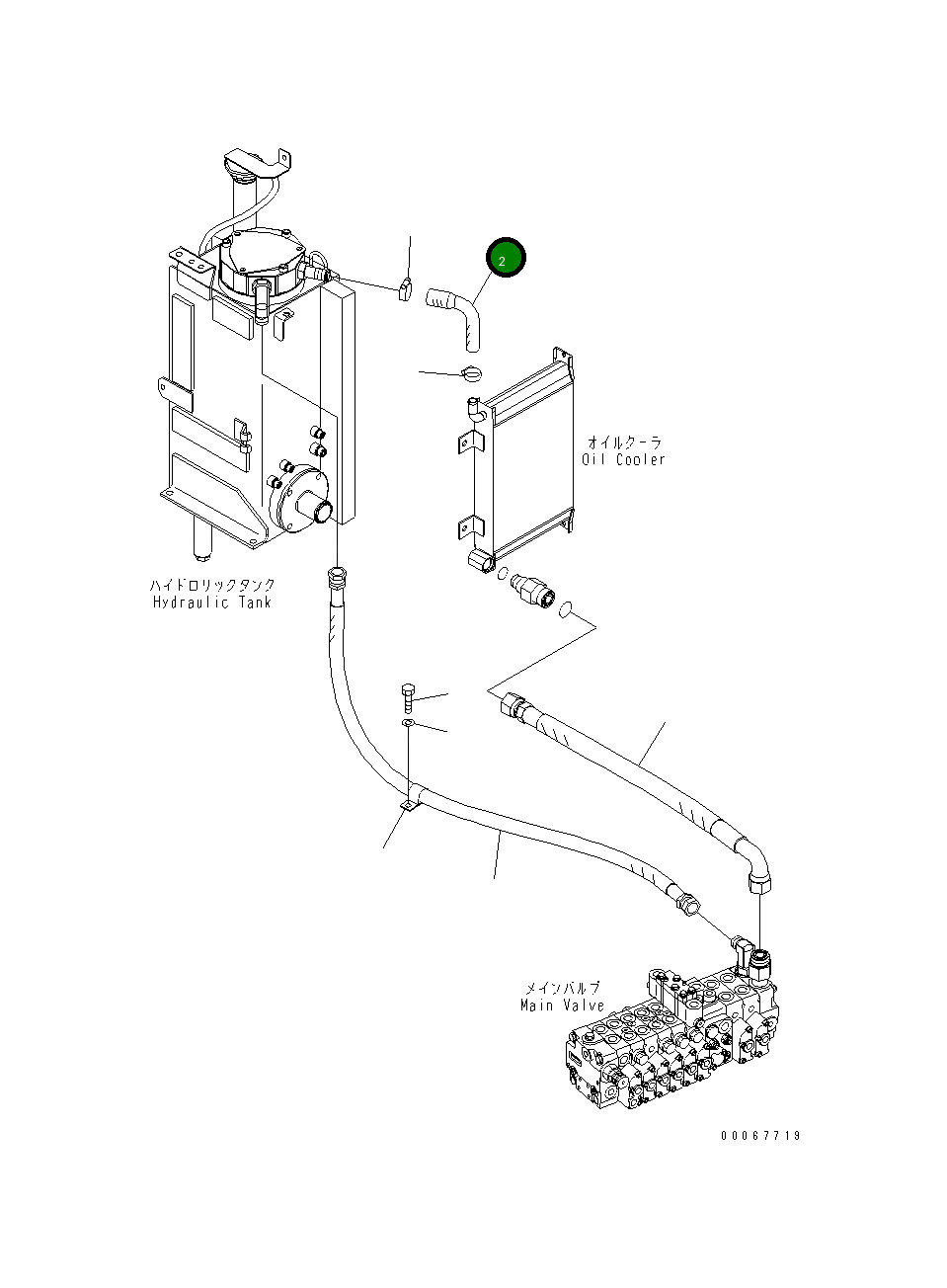 2

オイルクーラ
Oil Cooler

ハイドロリックタンク
Hydraulic Tank

メインバルブ
Main Valve

00067719