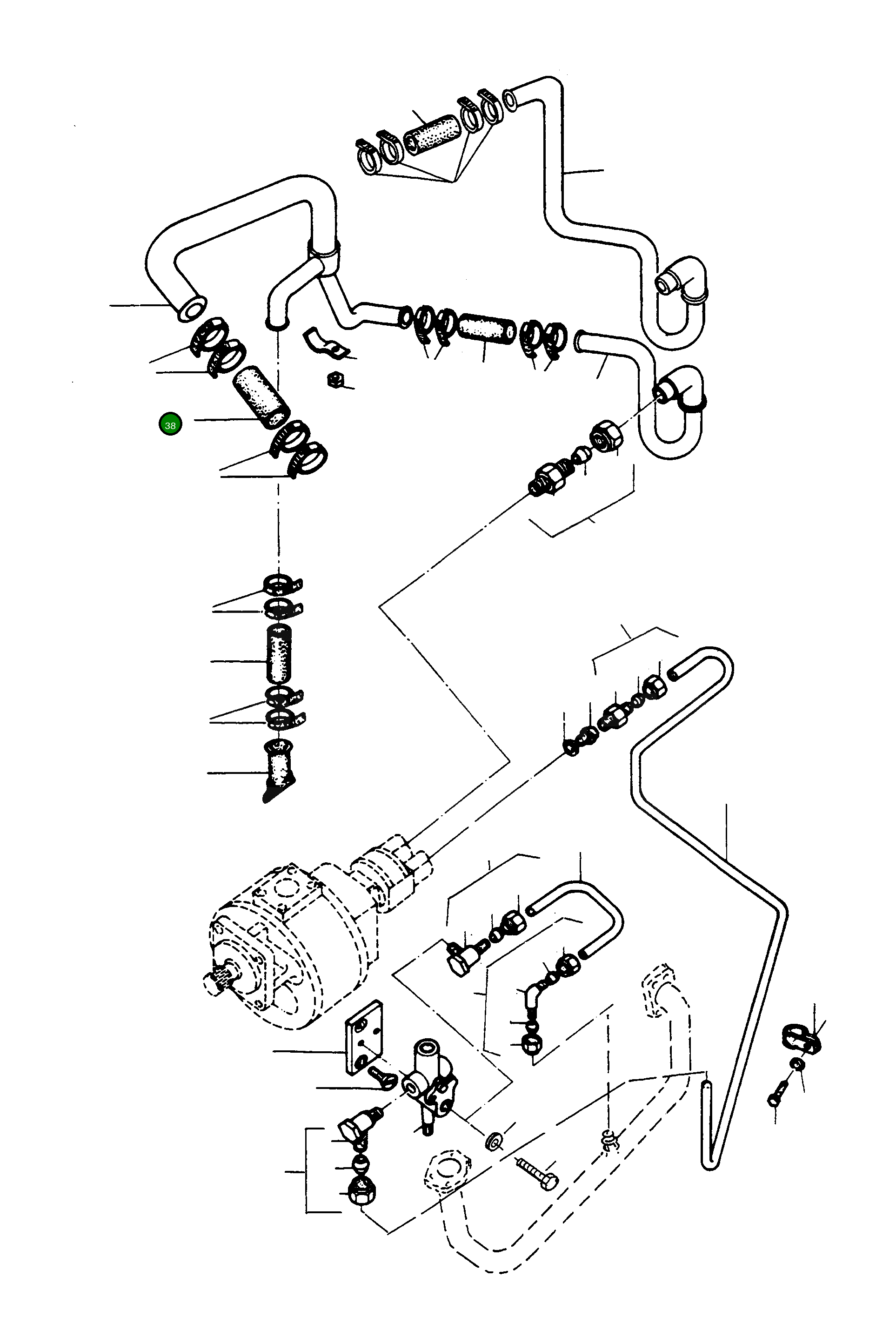 38