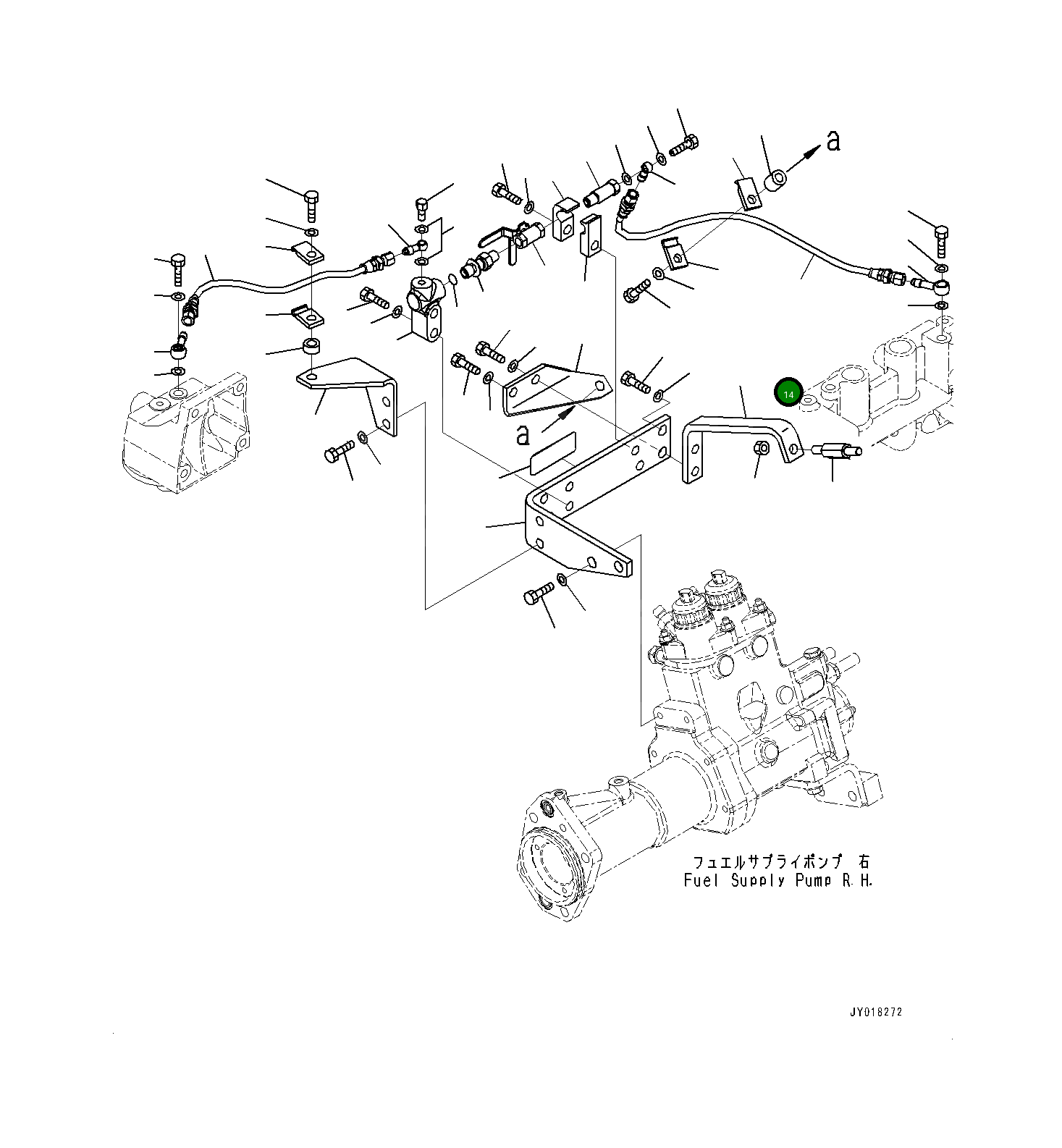 a

14

a

フュエルサプライポンプ 右
Fuel Supply Pump R.H.

JY018272