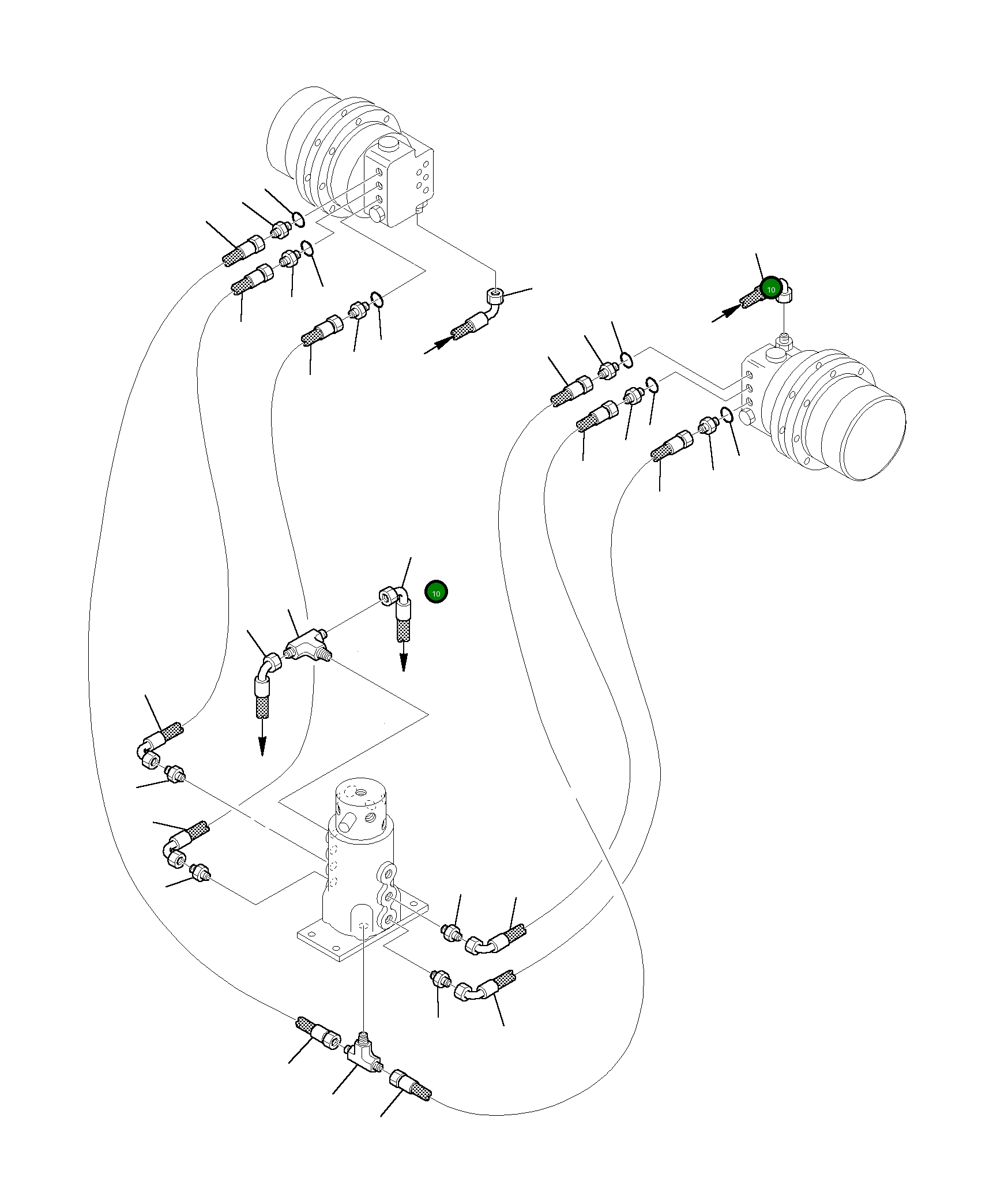 10

10