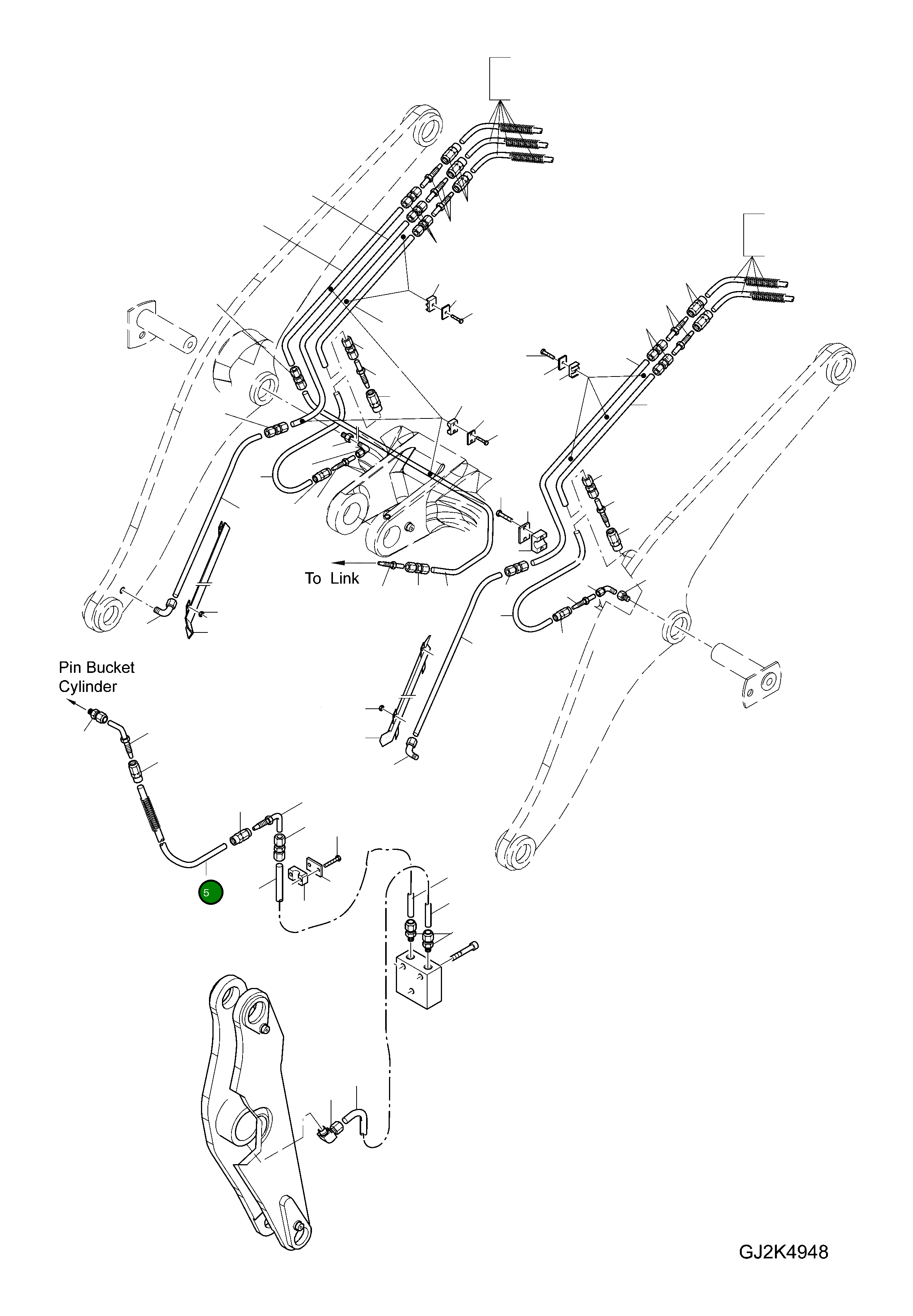 To Link

Pin Bucket Cylinder

5

GJ2K4948