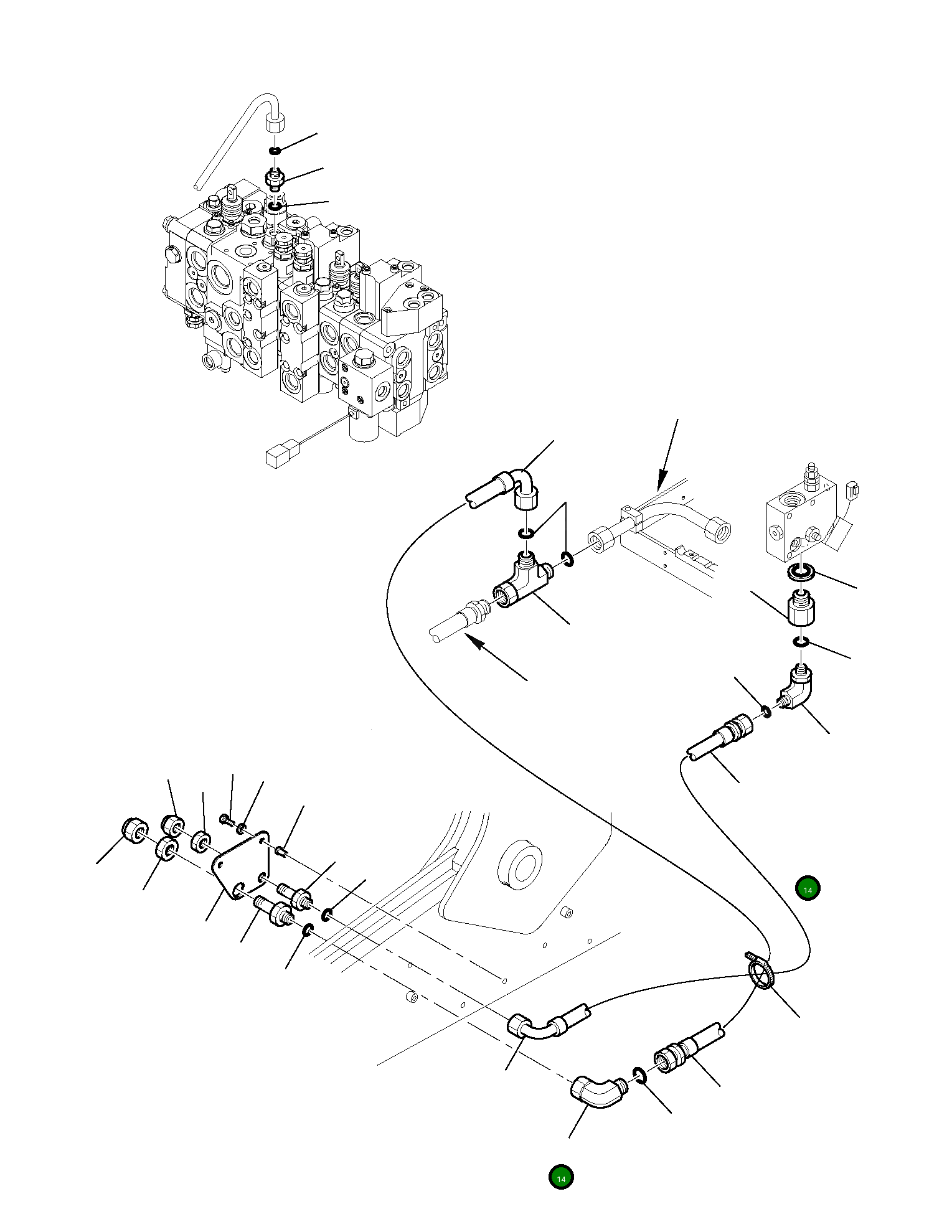 14

14