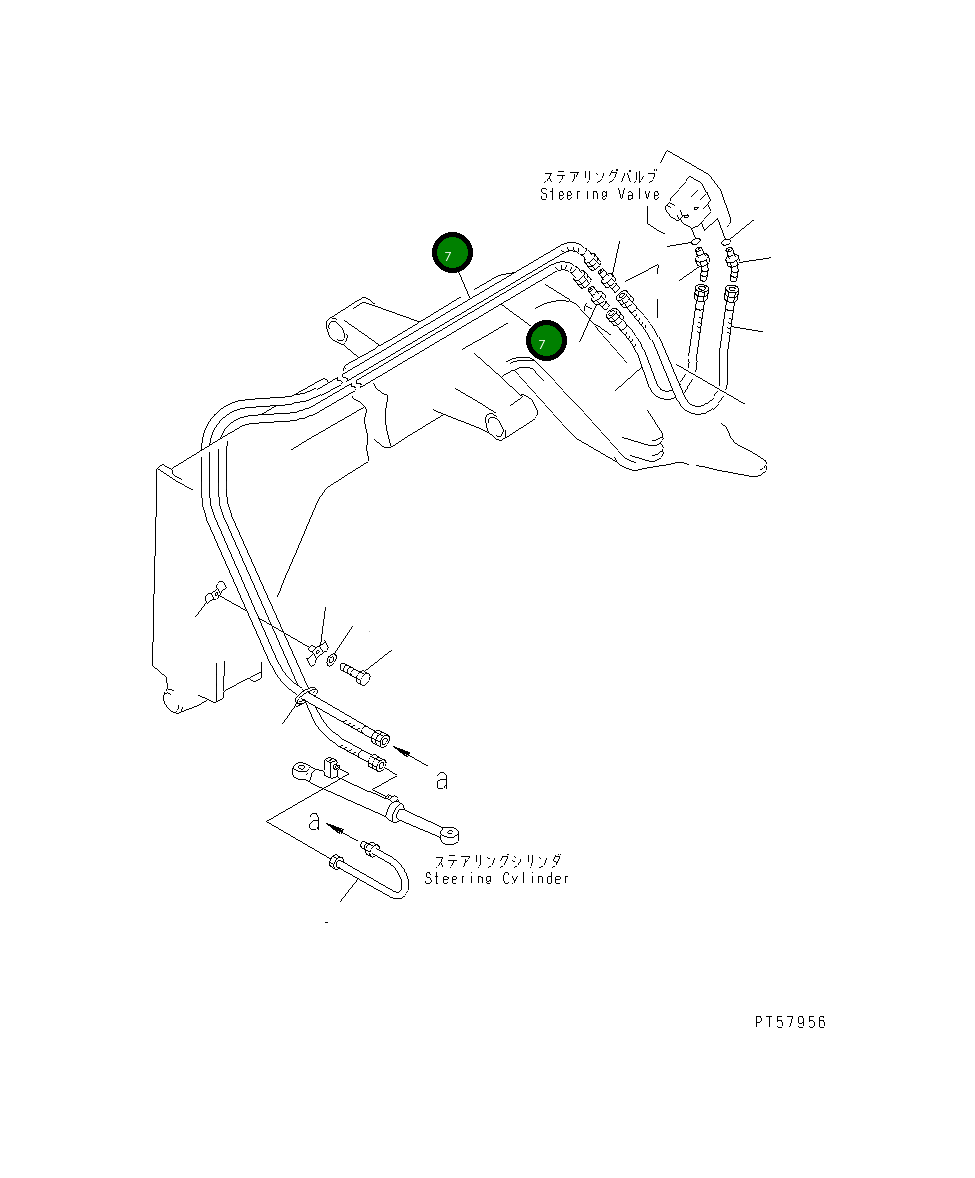 ステアリングバルブ
Steering Valve

7

7

a

a

ステアリングシリンダ
Steering Cylinder

PT57956