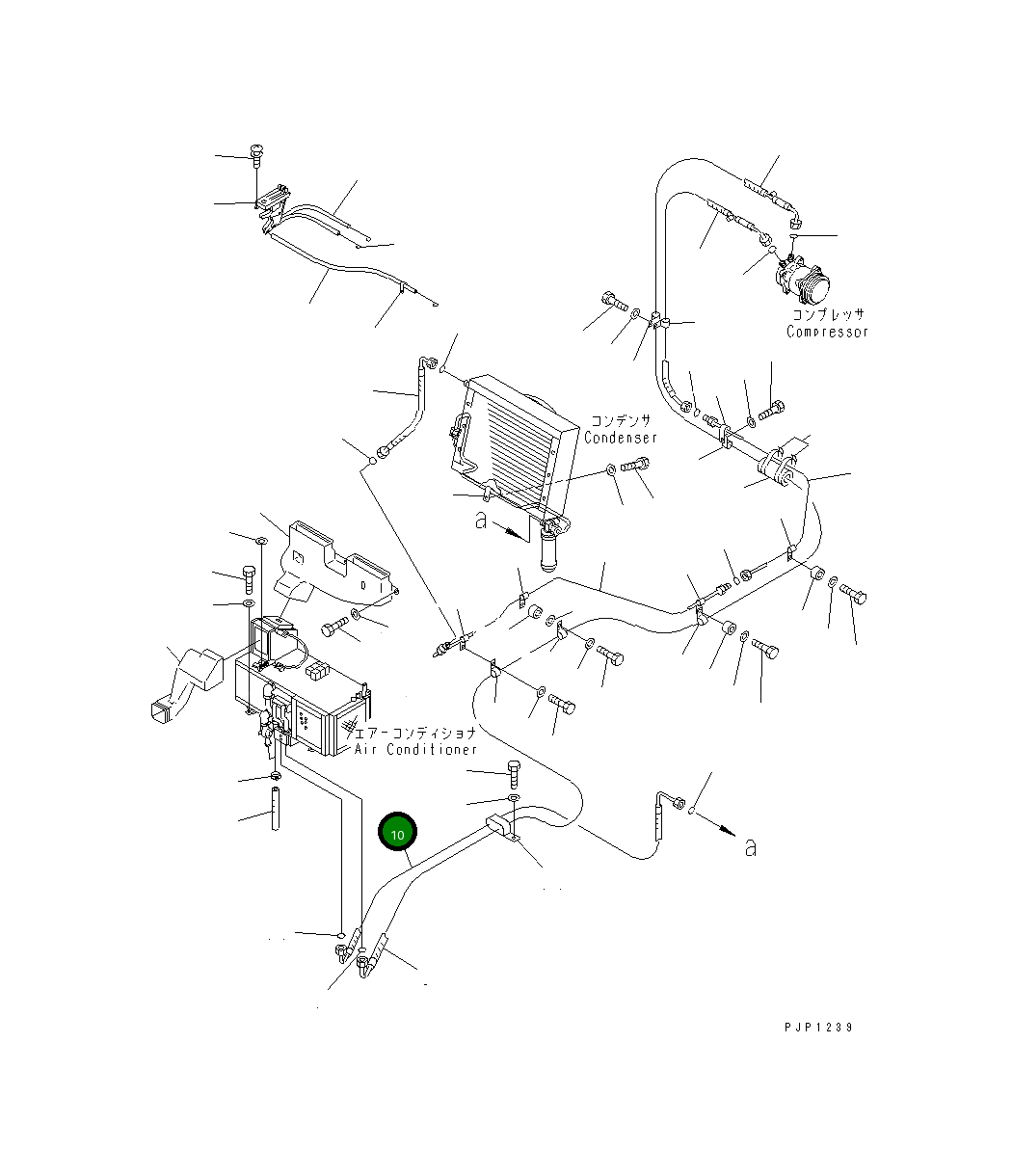 コンプレッサ
Compressor

コンデンサ
Condenser

a

エアーコンディショナ
Air Conditioner

10

a

PJP1239