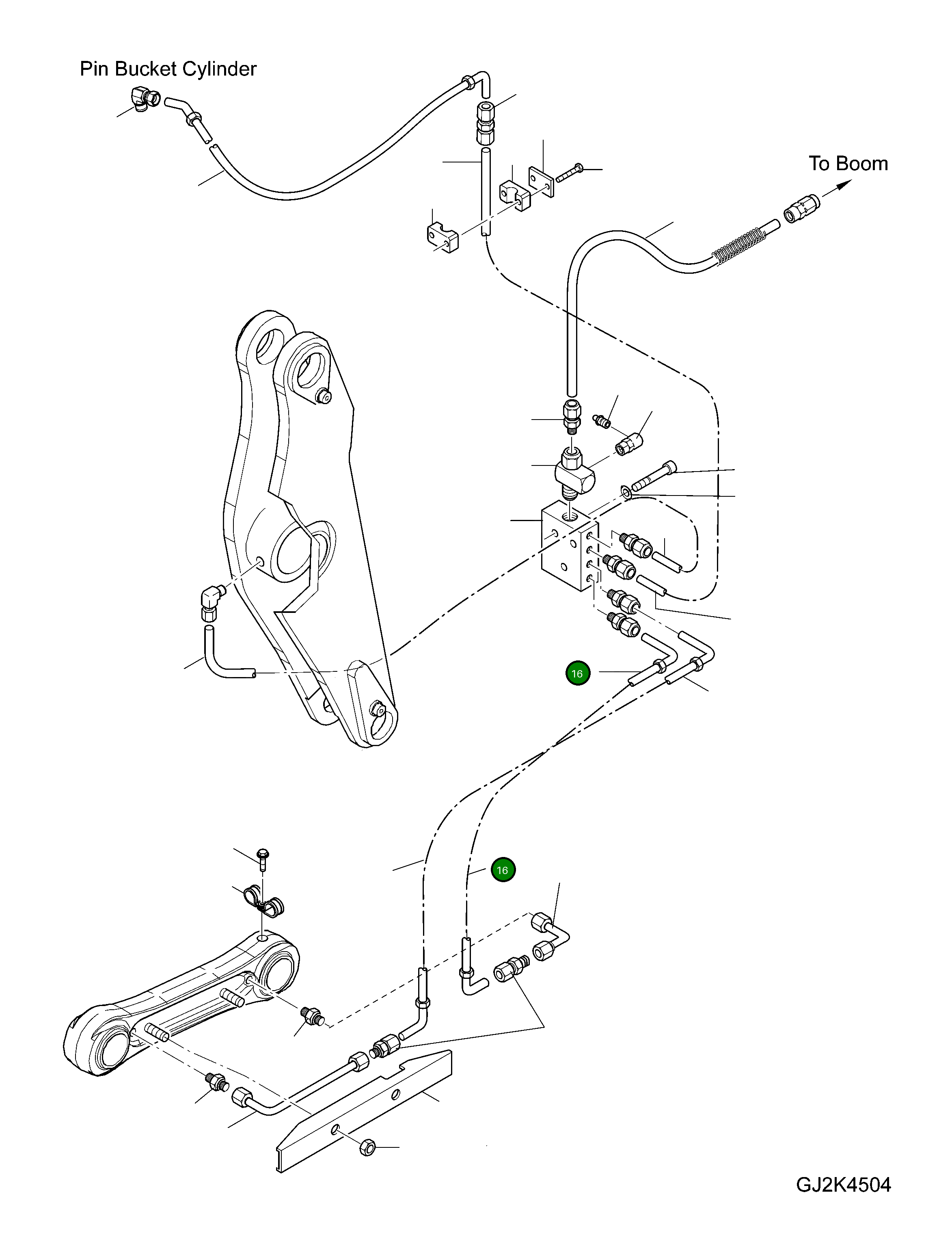 Pin Bucket Cylinder

To Boom

16

16

GJ2K4504