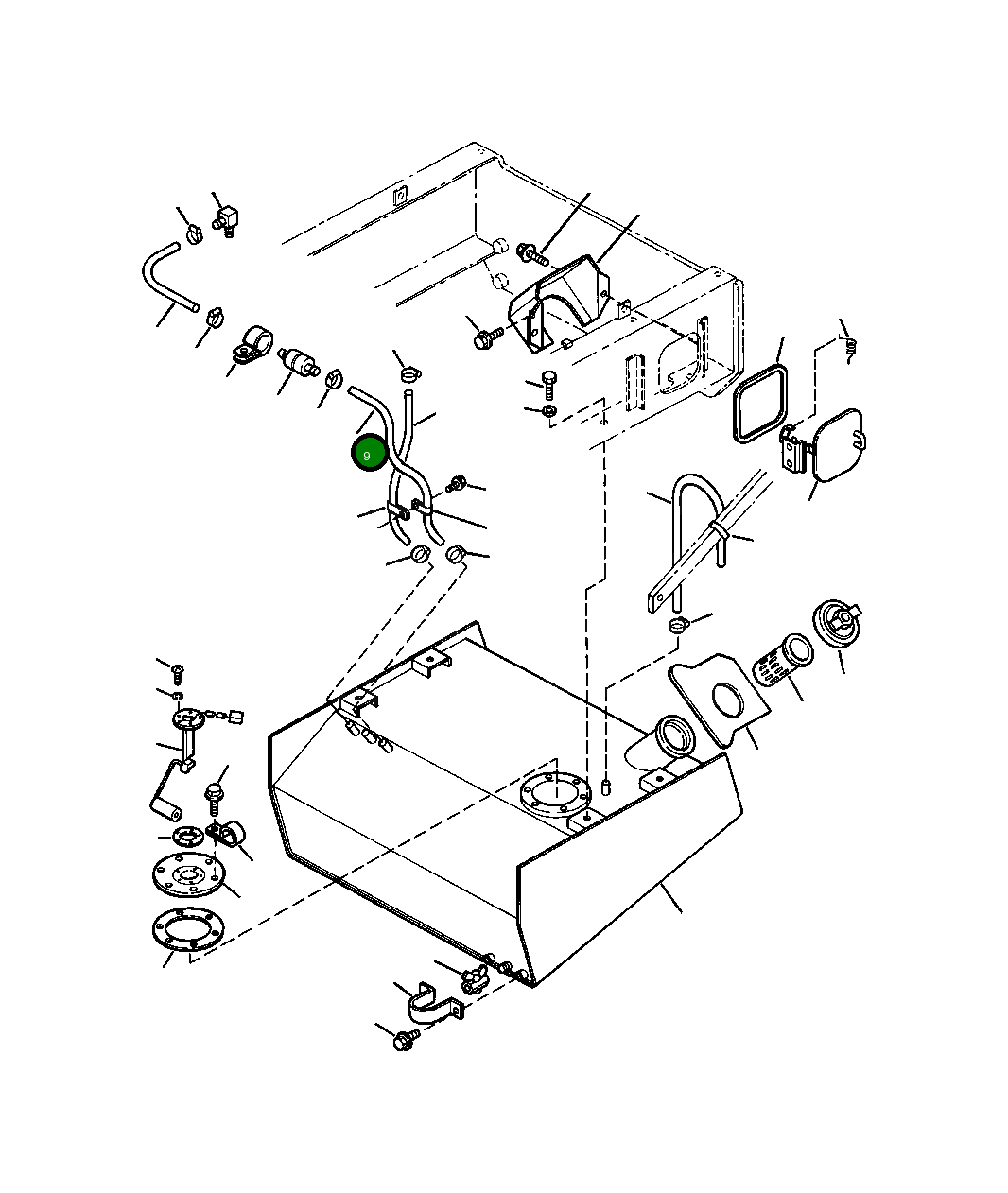 9