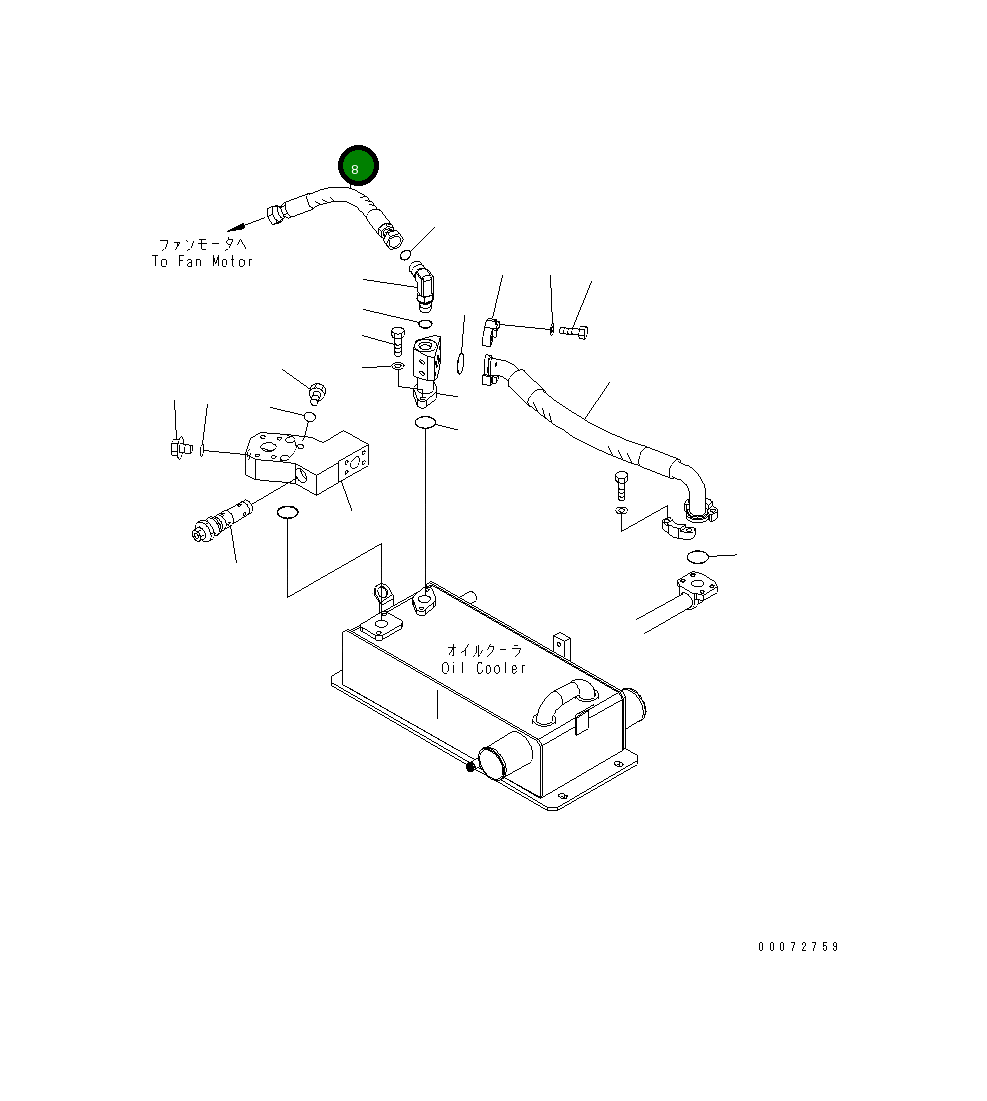 8

ファンモータへ
To Fan Motor

オイルクーラ
Oil Cooler

00072759