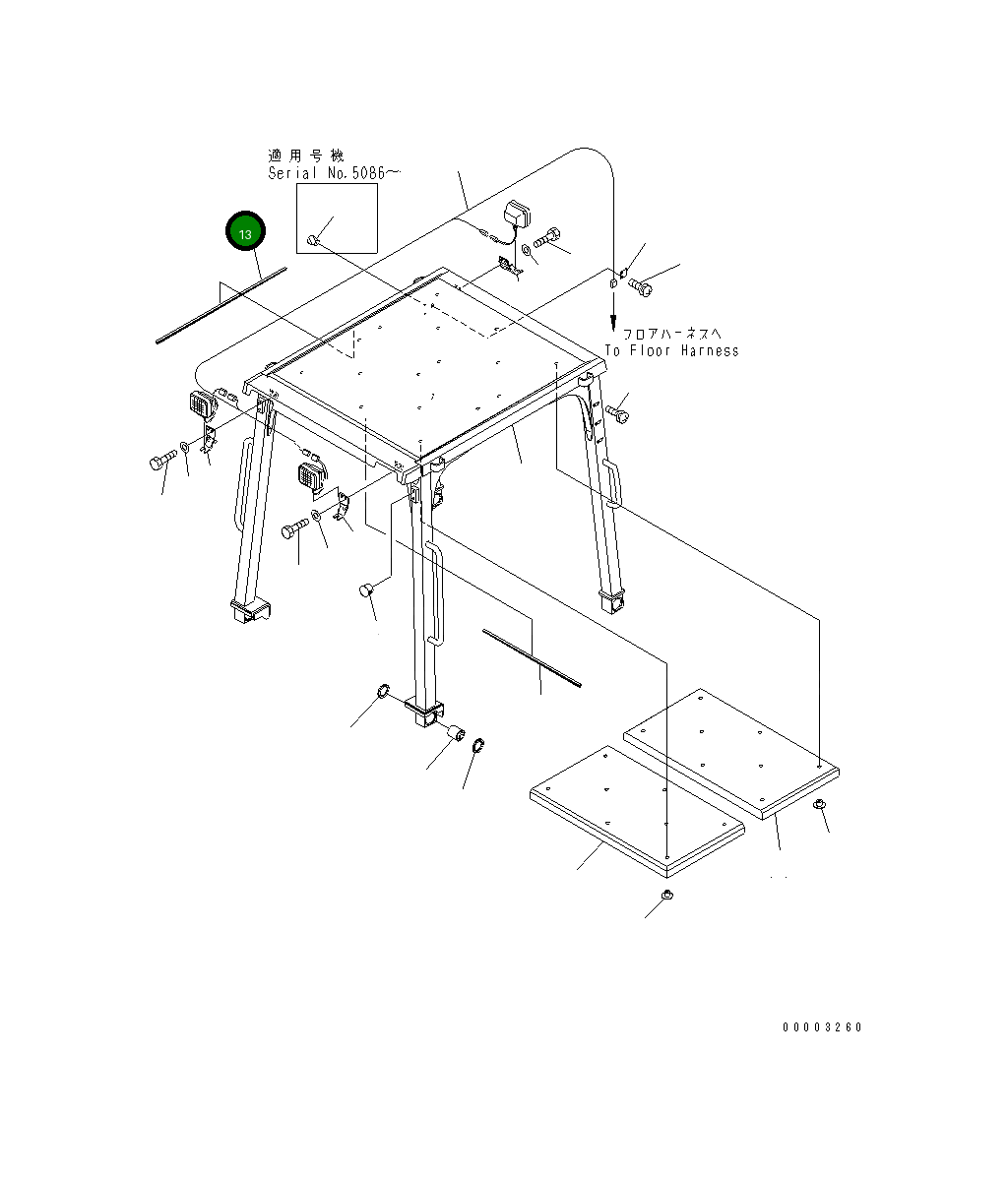 適用号機
Serial No.5086～

13

フロアハーネスへ
To Floor Harness

00003260