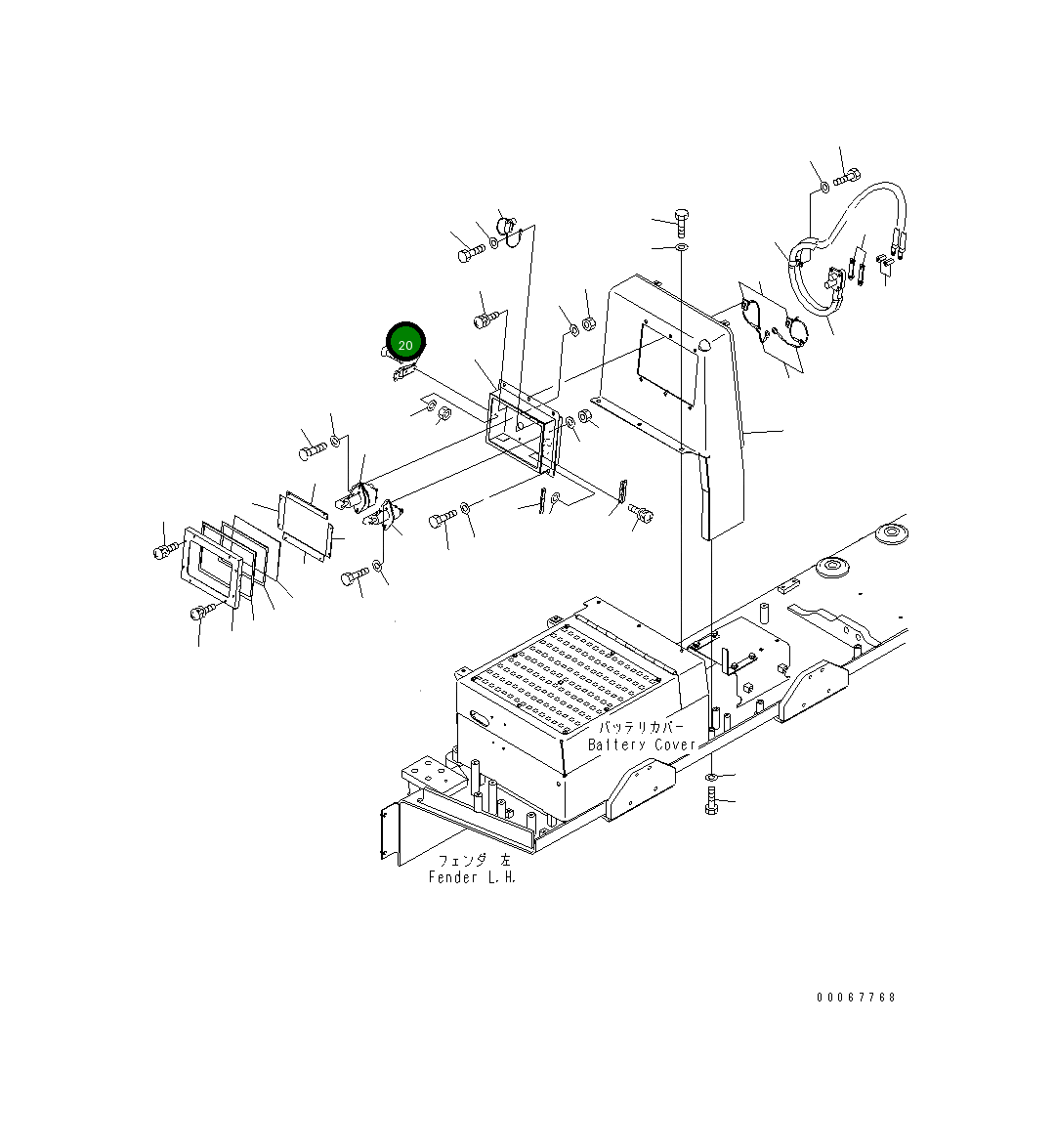 20

バッテリカバー
Battery Cover

フェンダ 左
Fender L.H.

00067768