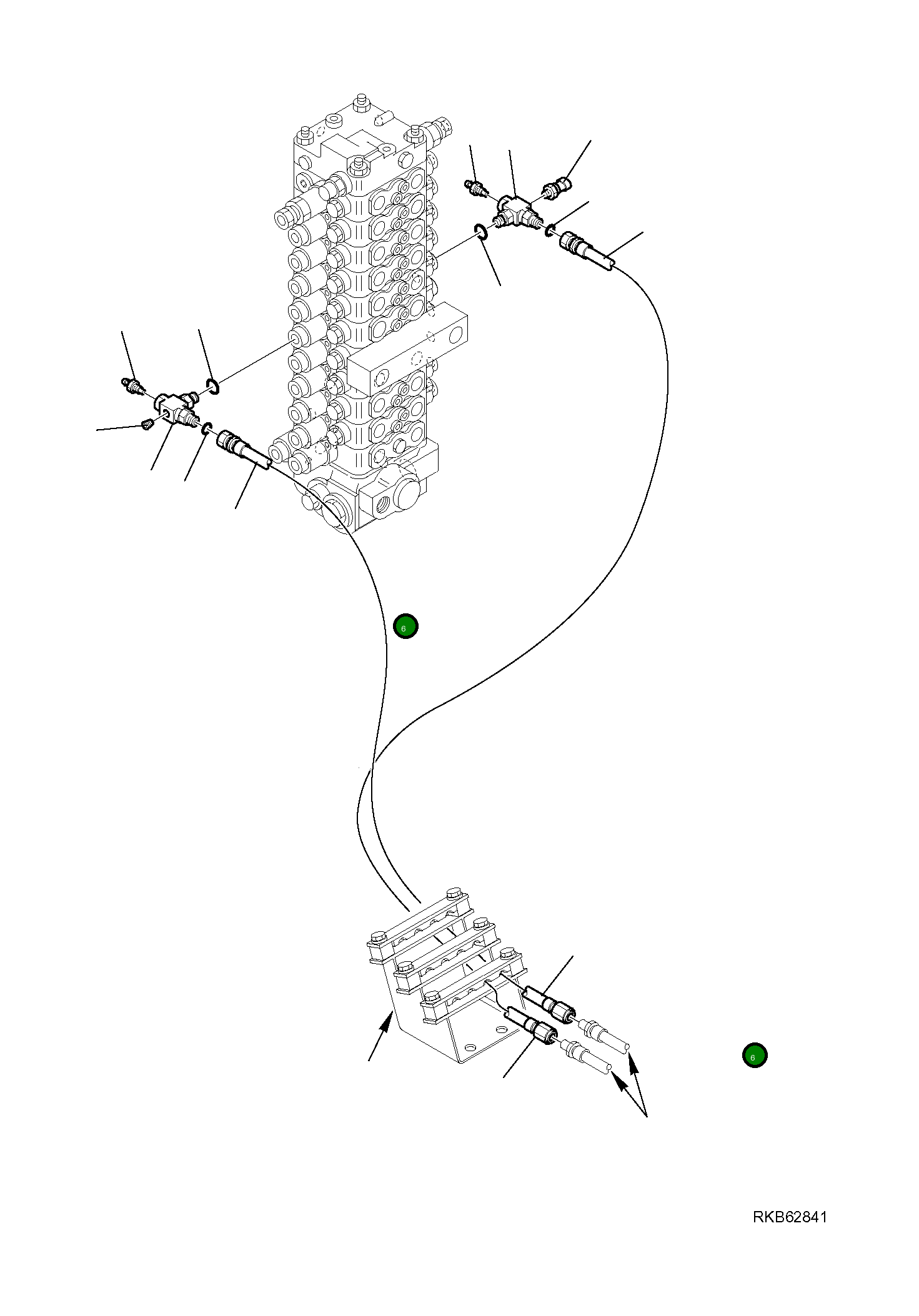 6

6

RKB62841