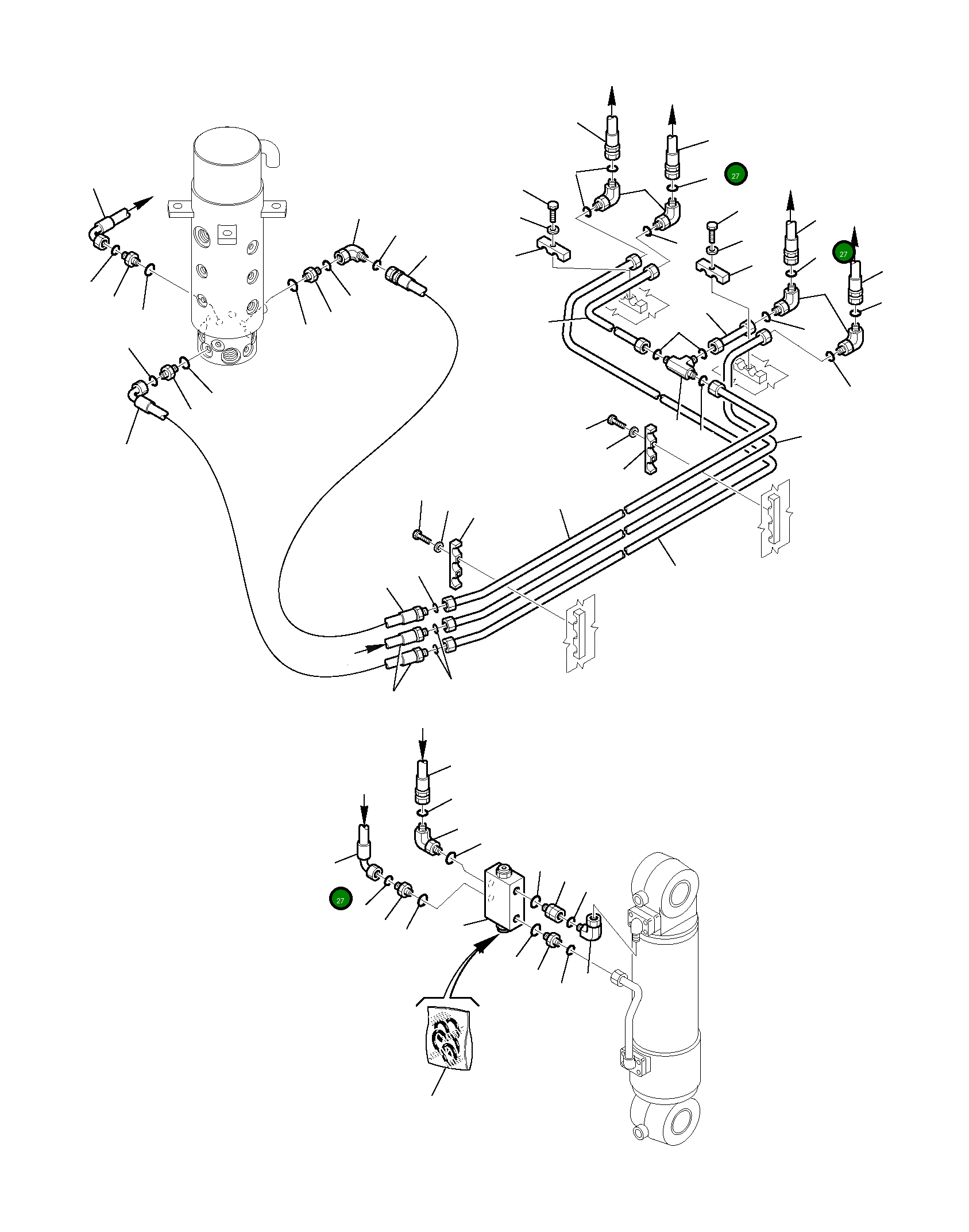 27

27

27