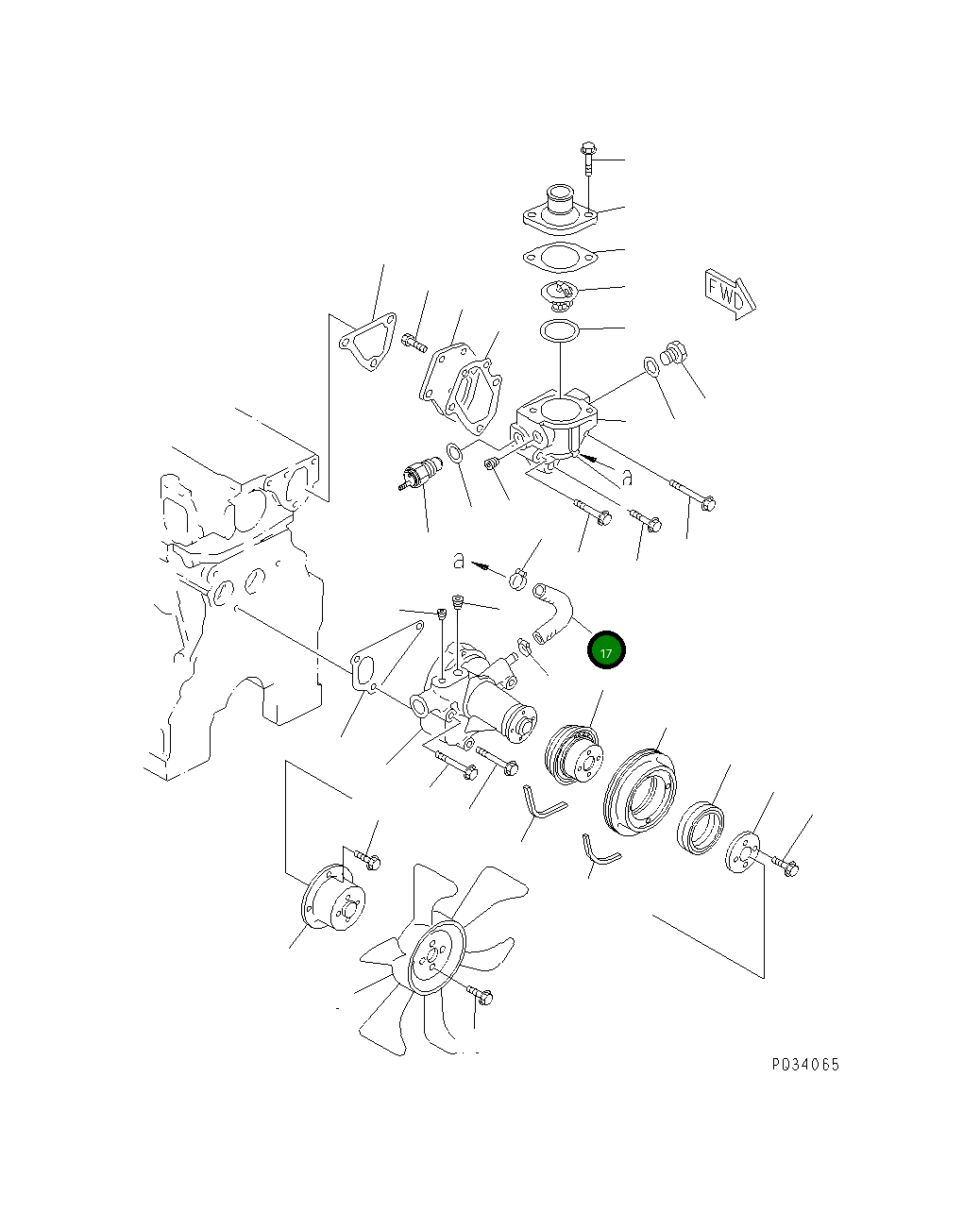 FWD

a

a

17

PD34065