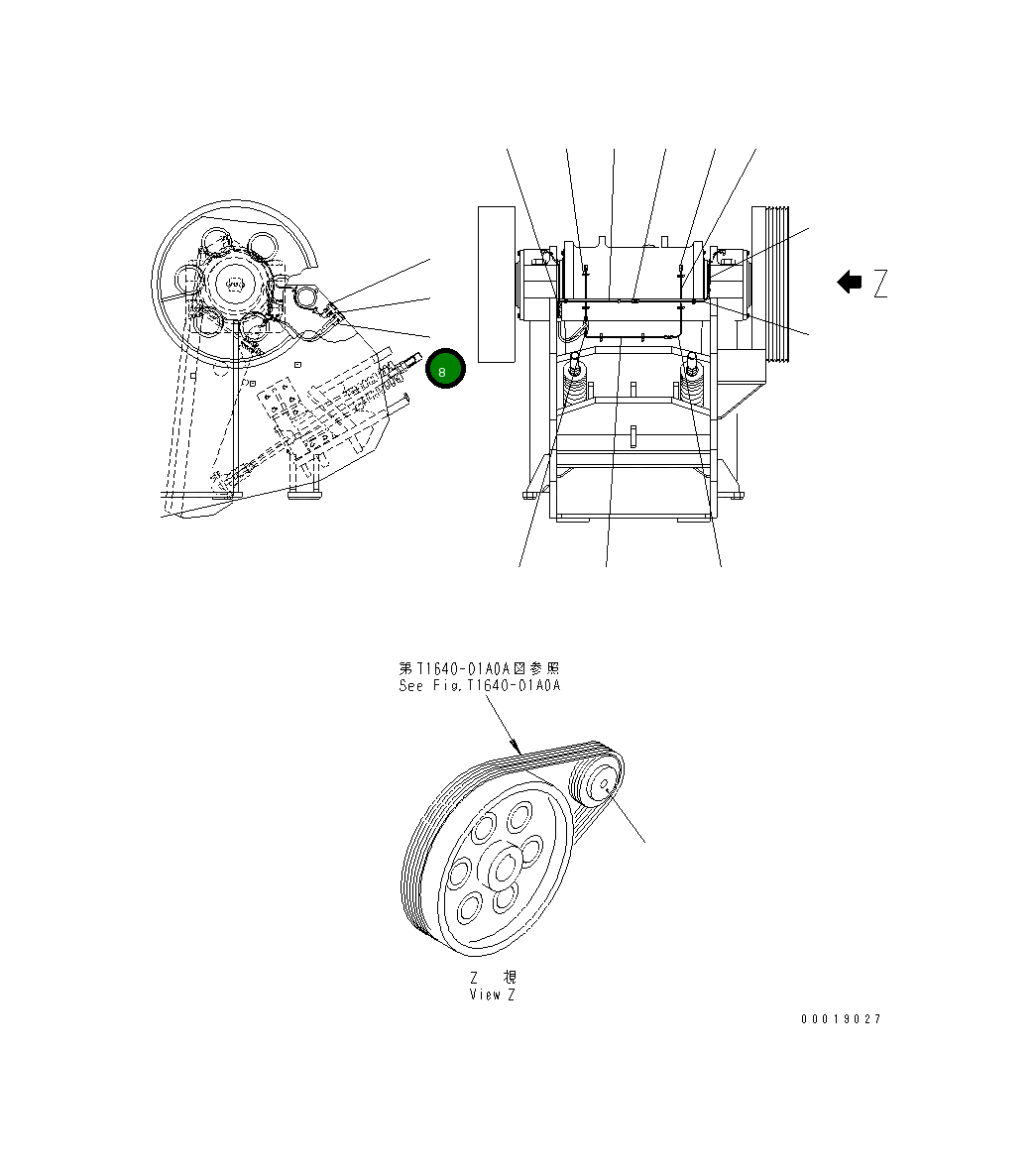 8

Z

第T1640-01A0A図参照
See Fig.T1640-01A0A

Z 視
View Z

00019027