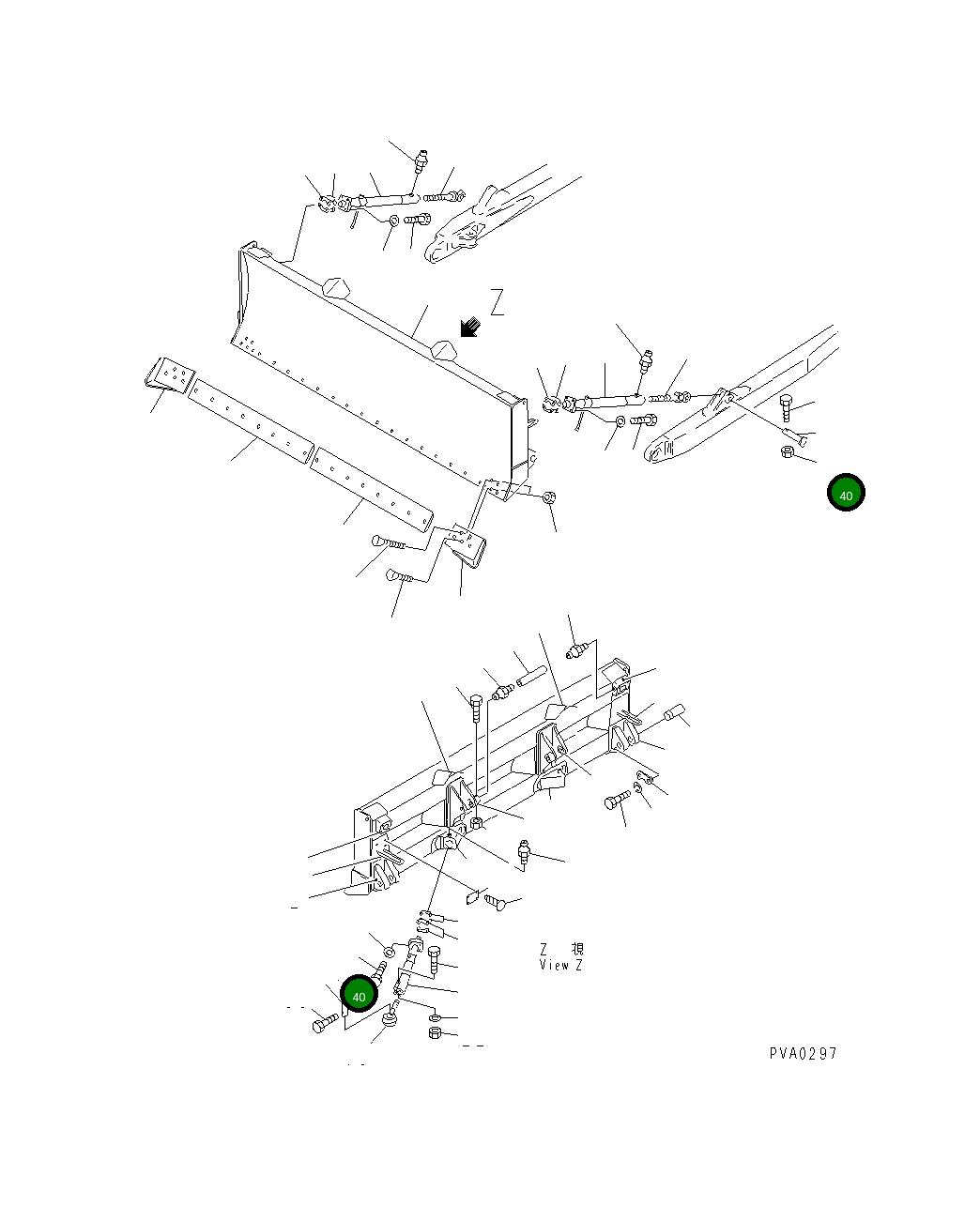 Z

40

Z 視
View Z

40

PVA0297