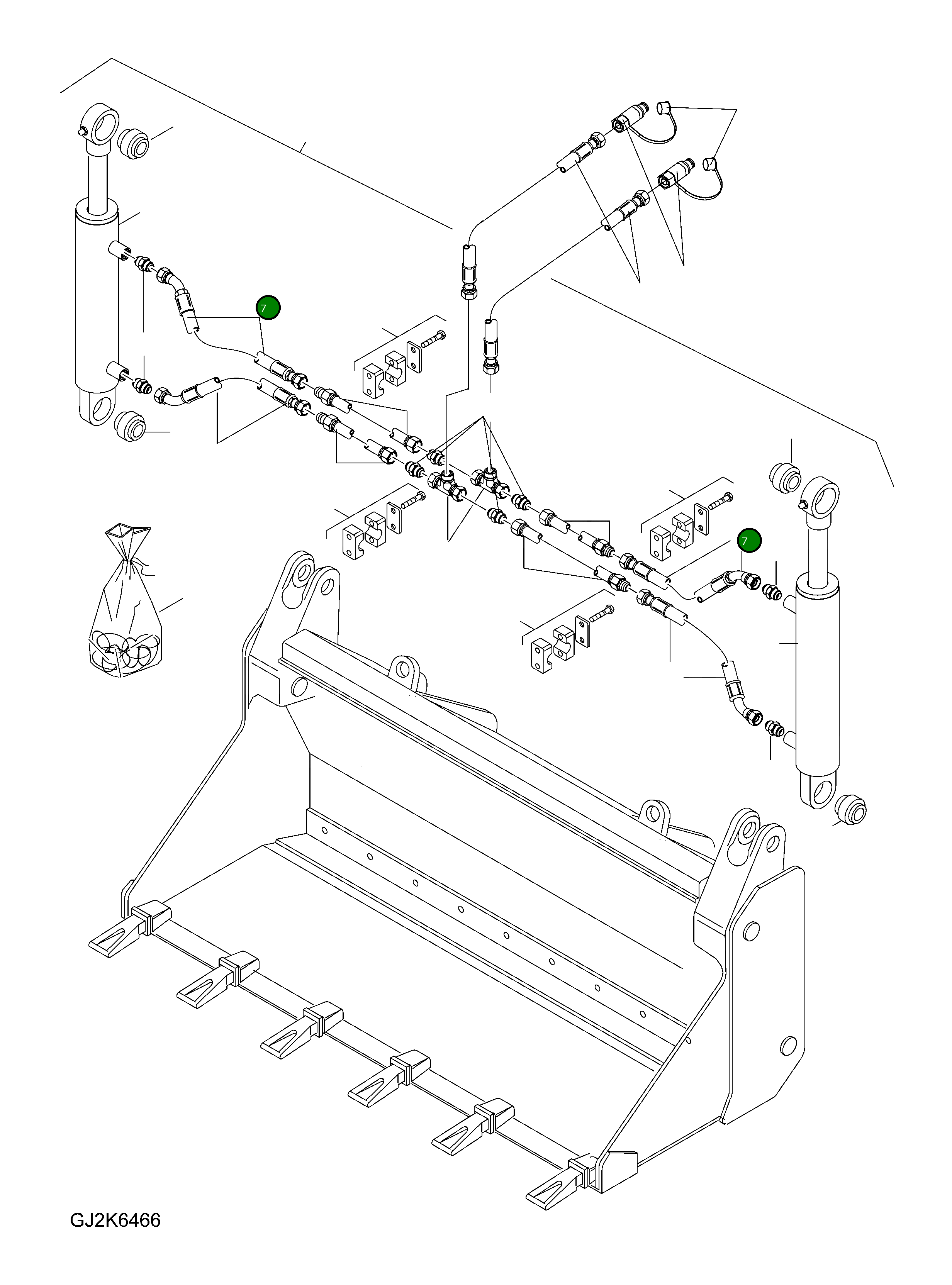 7

7

GJ2K6466