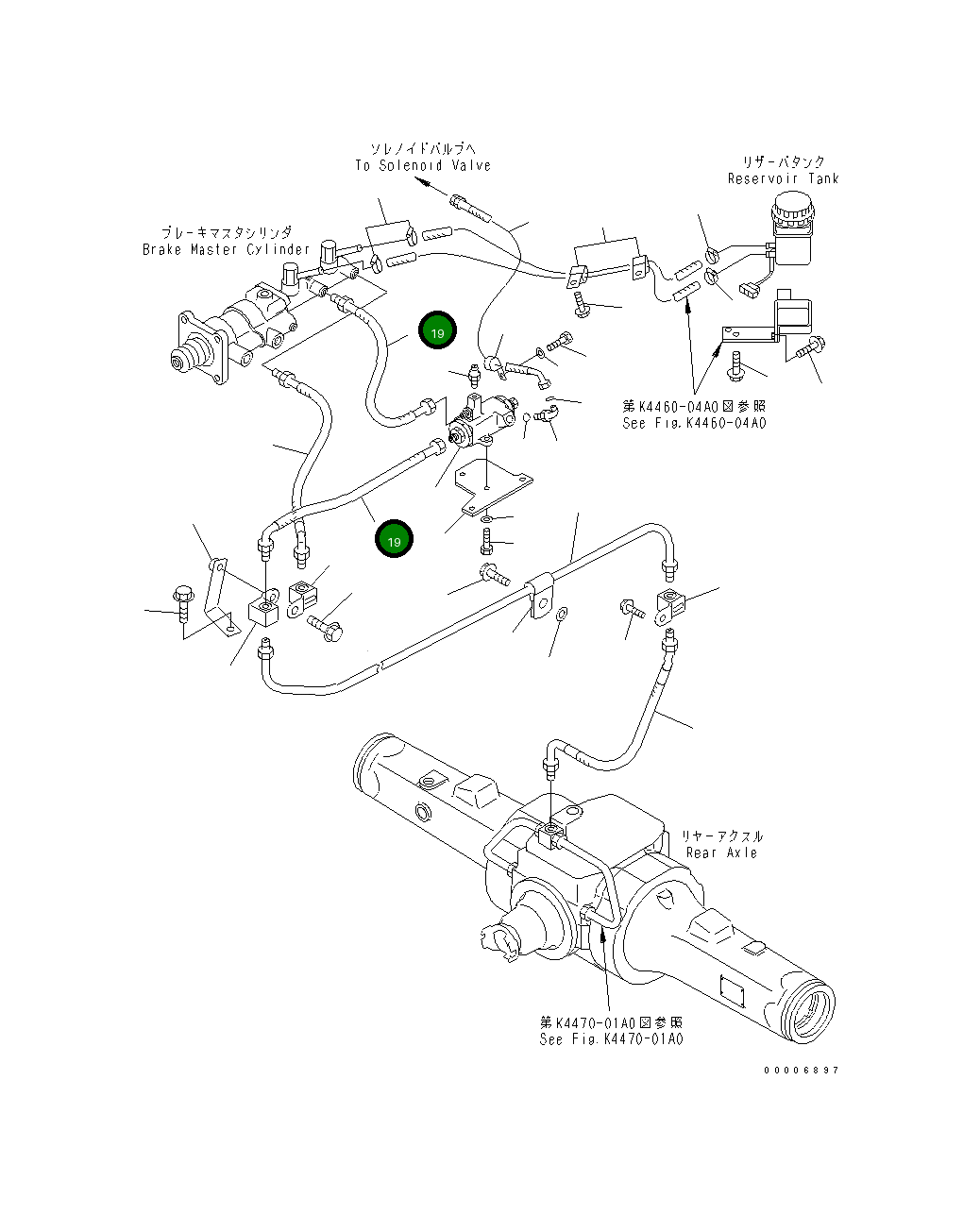 ソレノイドバルブへ
To Solenoid Valve

リザーバタンク
Reservoir Tank

ブレーキマスタシリンダ
Brake Master Cylinder

19

第K4460-04A0図参照
See Fig.K4460-04A0

19

リヤーアクスル
Rear Axle

第K4470-01A0図参照
See Fig.K4470-01A0

00006897