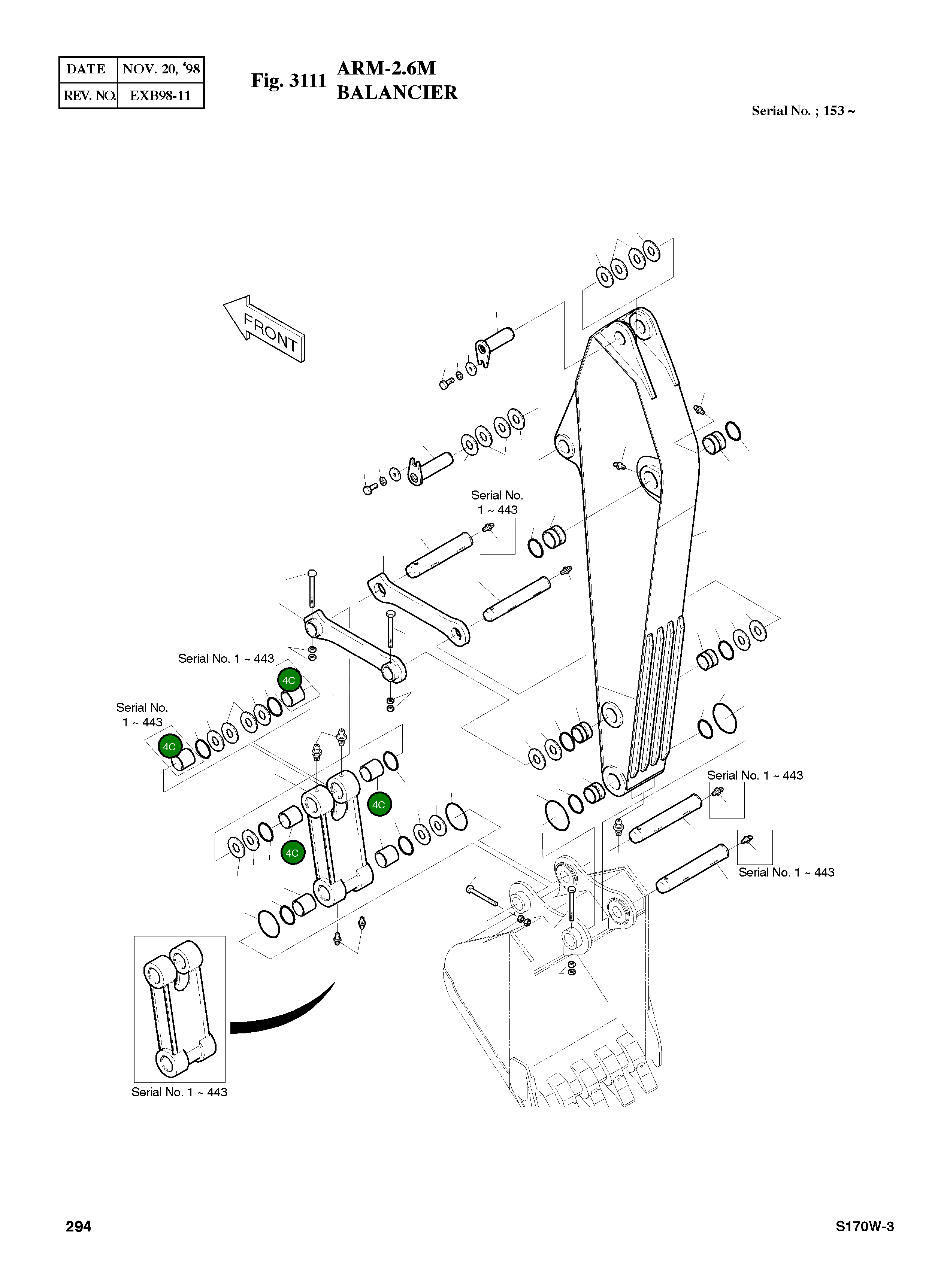 | DATE | NOV. 20, '98 |
|---|---|
| REV. NO. | EXB98-11 |

Fig. 3111 ARM-2.6M BALANCIER

Serial No. ; 153 ~

FRONT

Serial No. 1 ~ 443

Serial No. 1 ~ 443

4C

Serial No. 1 ~ 443

4C

4C

4C

Serial No. 1 ~ 443

Serial No. 1 ~ 443

Serial No. 1 ~ 443

294

S170W-3