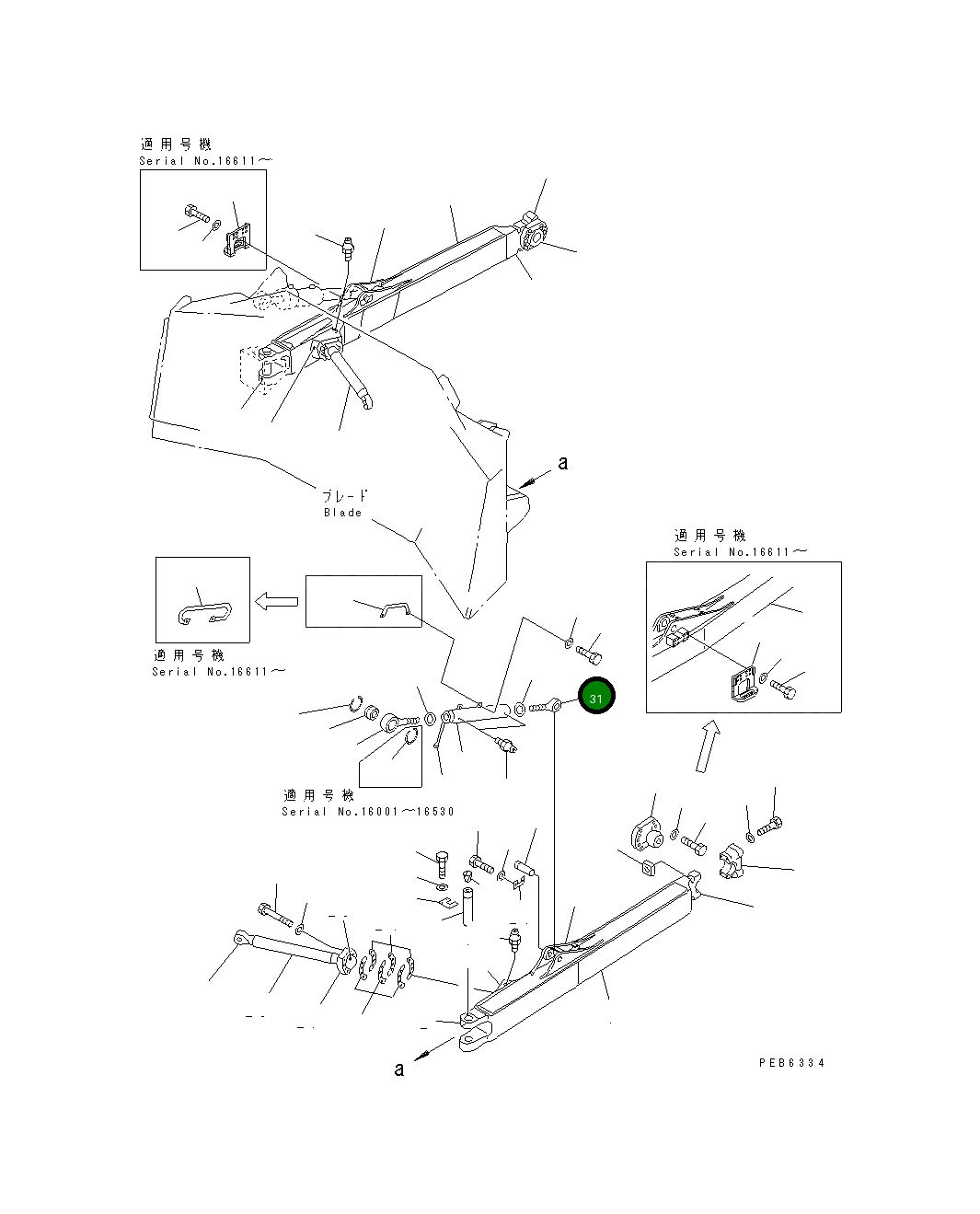 適用号機
Serial No.16611～

a

ブレード
Blade

適用号機
Serial No.16611～

適用号機
Serial No.16611～

31

適用号機
Serial No.16001～16530

a

PEB6334