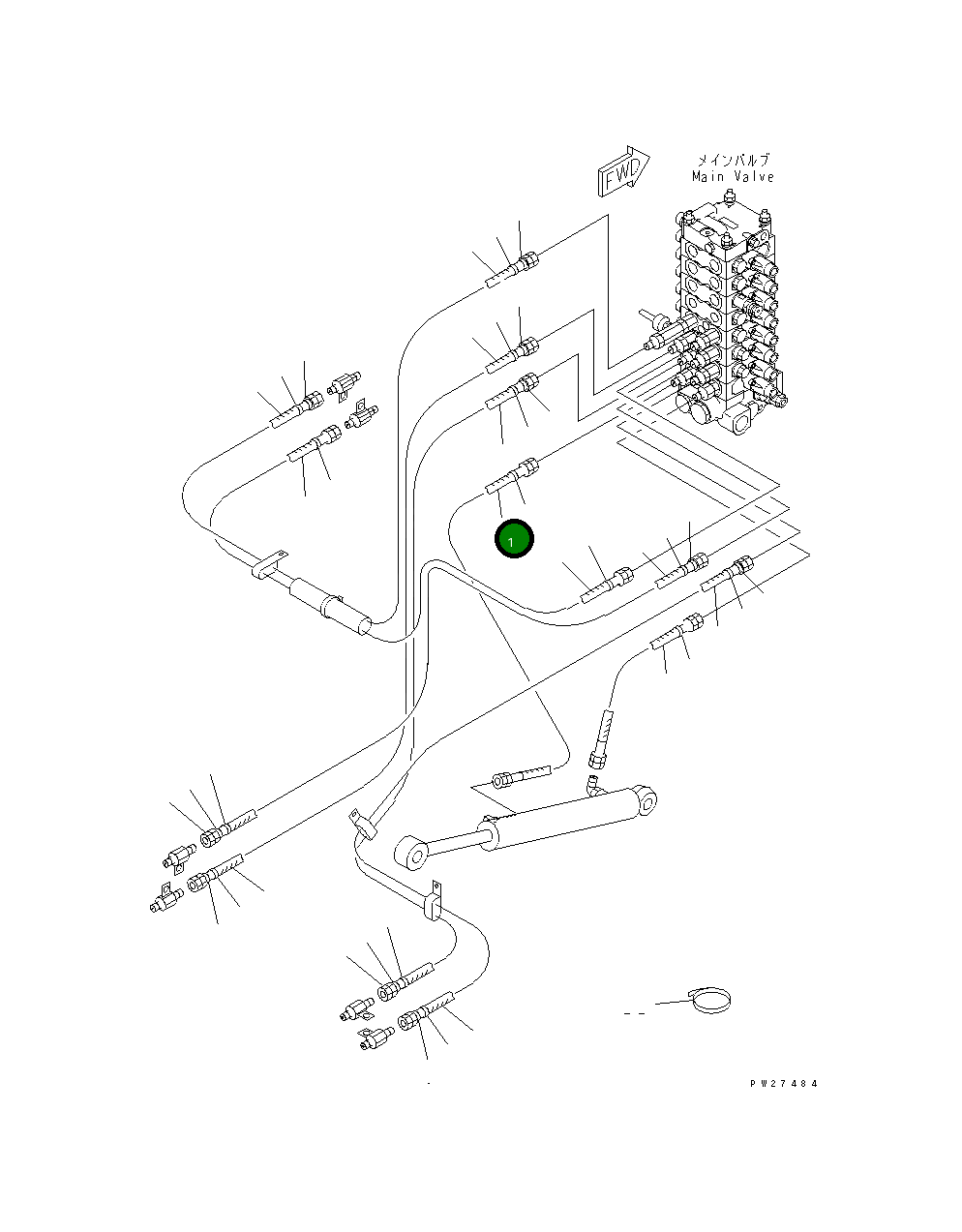 FWD

メインバルブ
Main Valve

1

PW27484