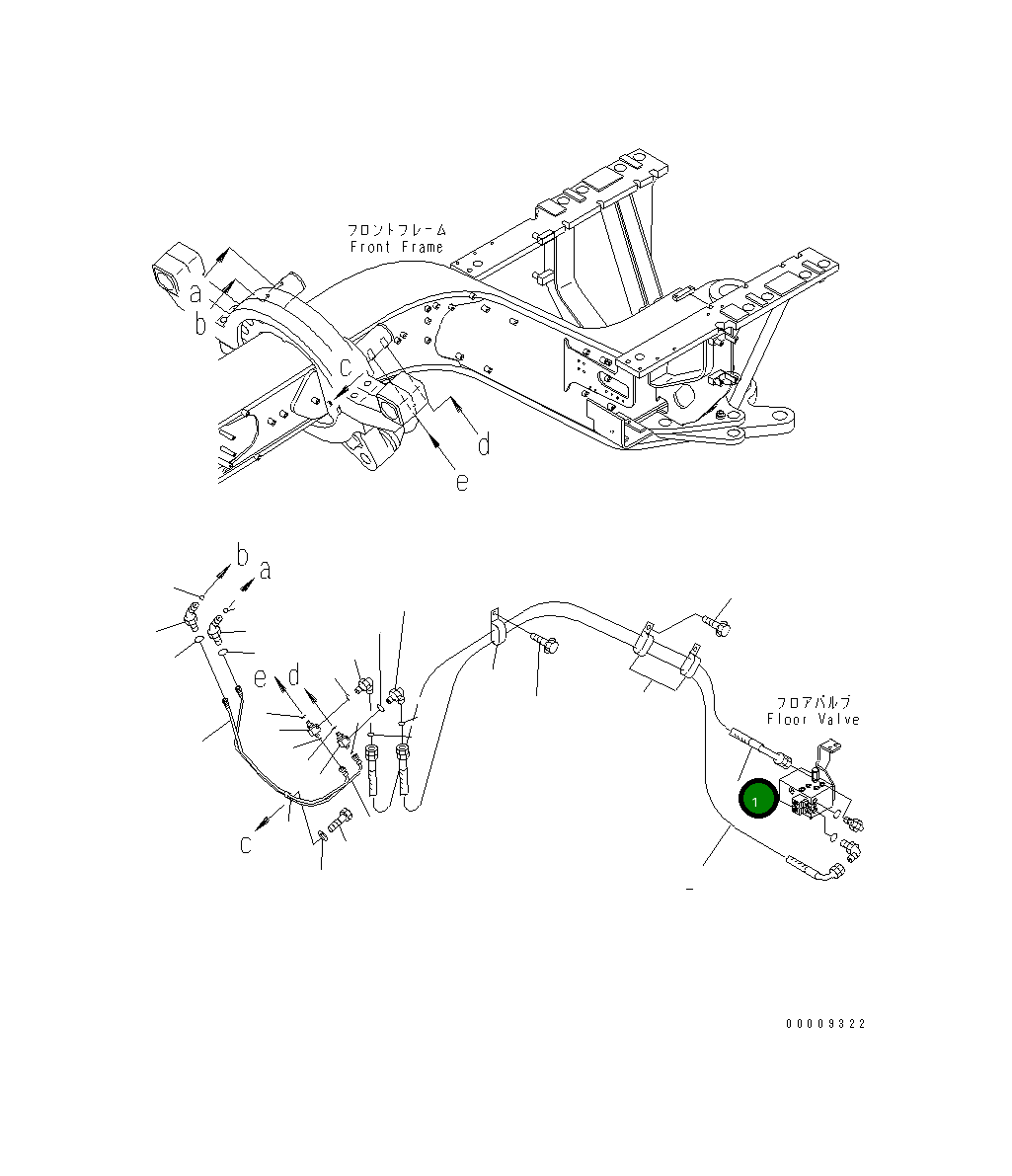 フロントフレーム
Front Frame

a
b
c
d
e

b
a
e
d
c

フロアバルブ
Floor Valve

1

00009322