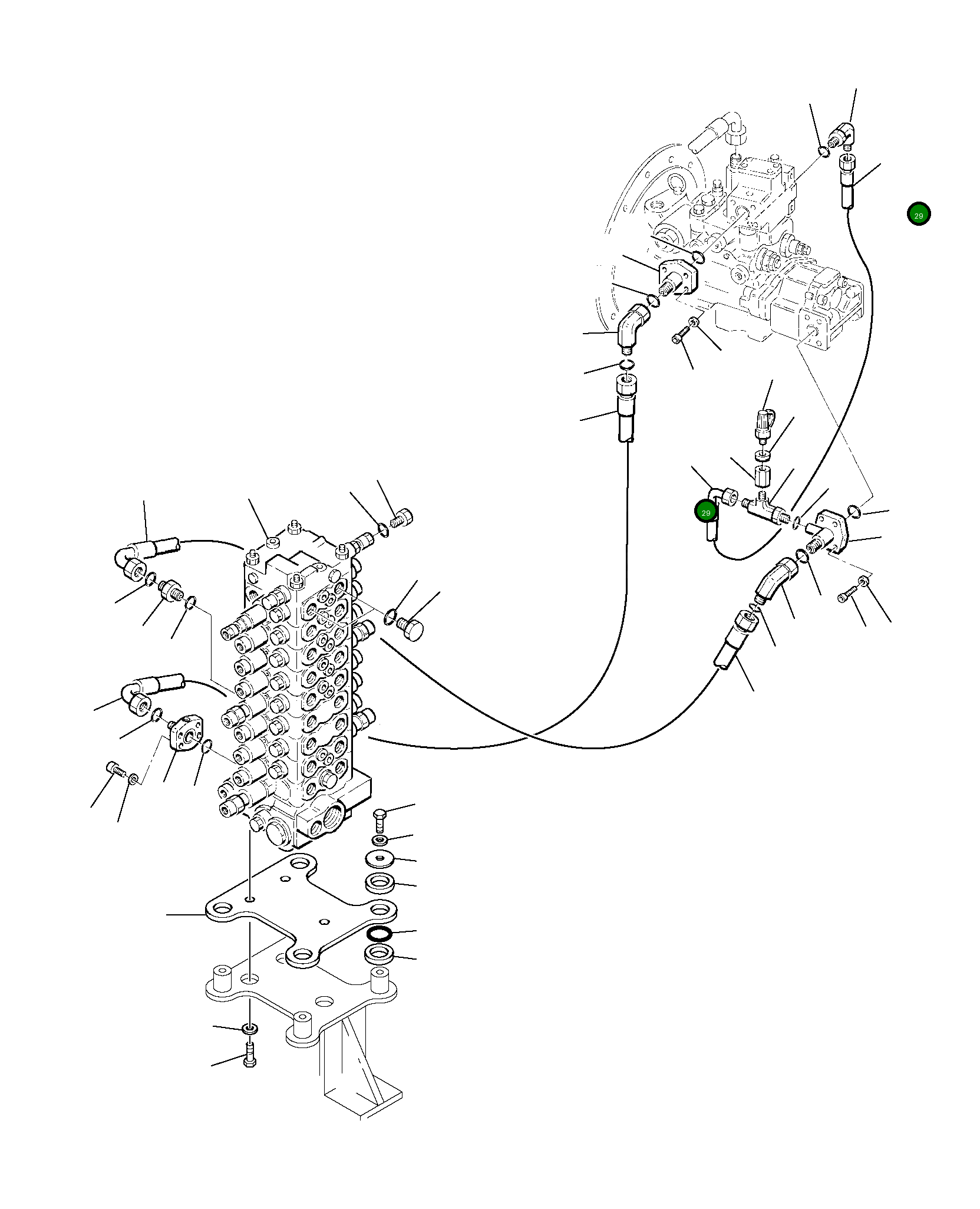 29

29