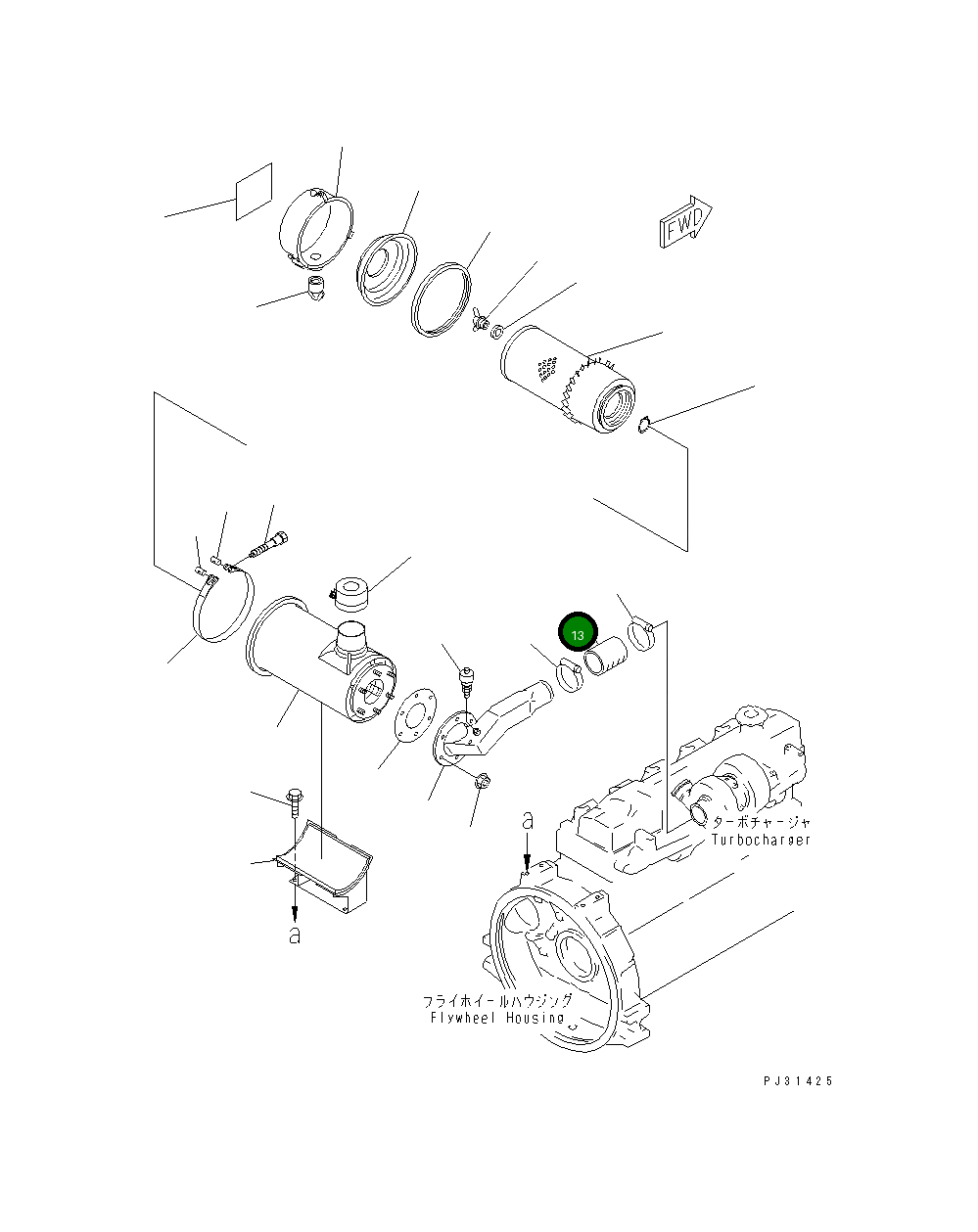 FWD

13

a

ターボチャージャ
Turbocharger

a

フライホイールハウジング
Flywheel Housing

PJ31425