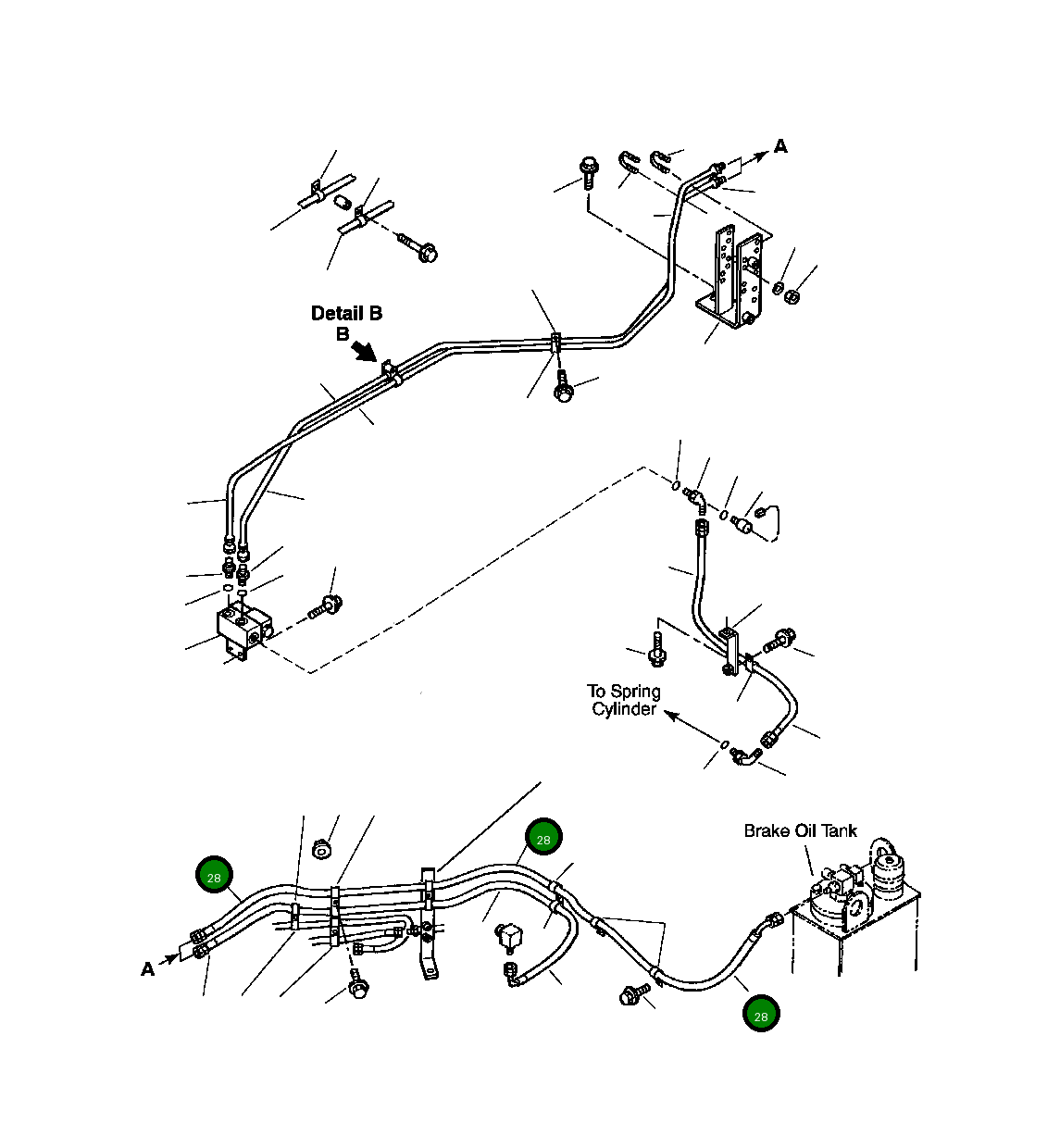 A

Detail B
B

To Spring Cylinder

Brake Oil Tank

28

28

A

28