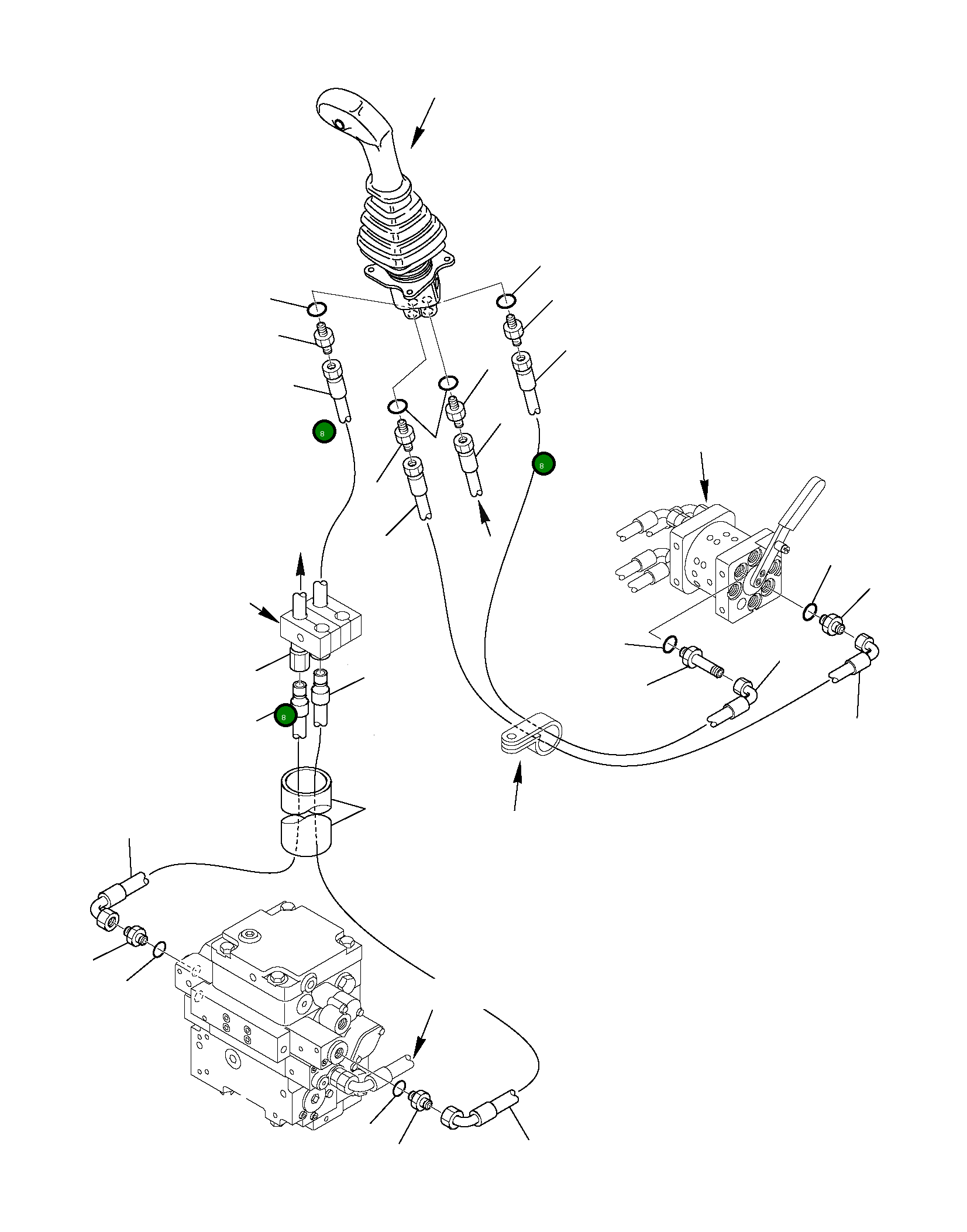 8
8
8