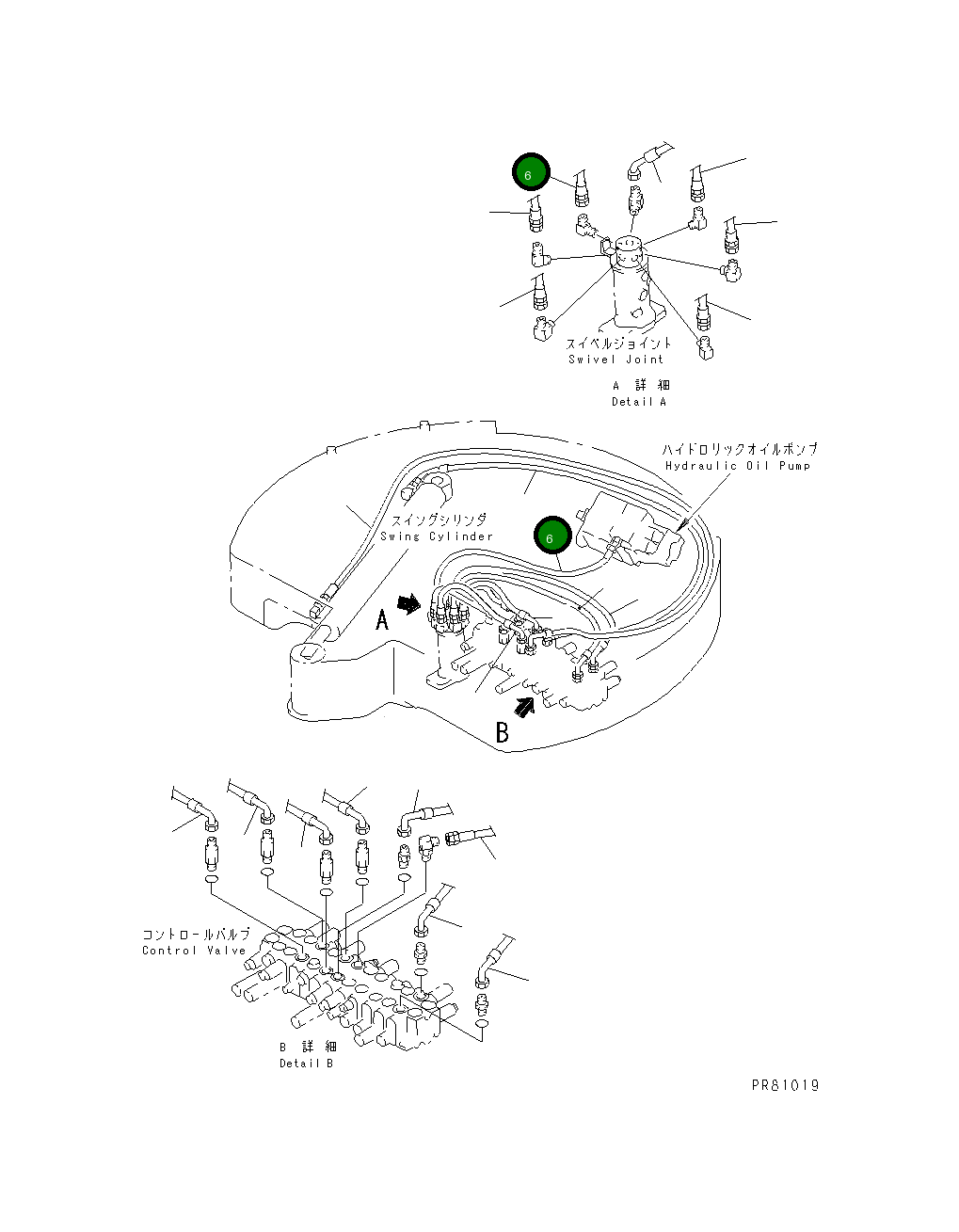 6

スイベルジョイント
Swivel Joint

A 詳 細
Detail A

ハイドロリックオイルポンプ
Hydraulic Oil Pump

スイングシリンダ
Swing Cylinder

6

A

B

コントロールバルブ
Control Valve

B 詳 細
Detail B

PR81019