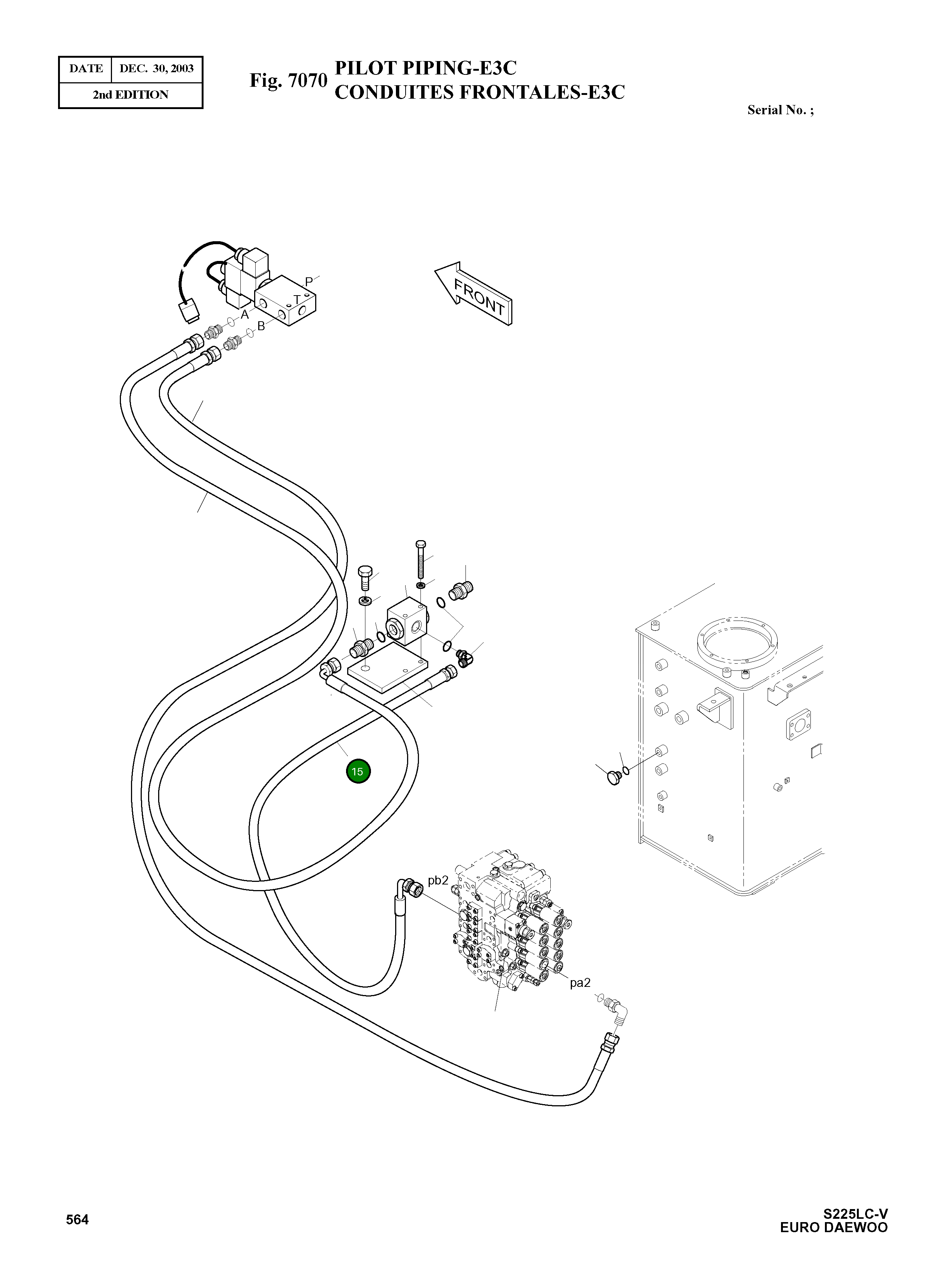 | DATE | DEC. 30, 2003 |
|---|---|
| 2nd EDITION | |

Fig. 7070 PILOT PIPING-E3C
CONDUITES FRONTALES-E3C

Serial No. ;

P
T
A
B

FRONT

15

pb2

pa2

564

S225LC-V
EURO DAEWOO