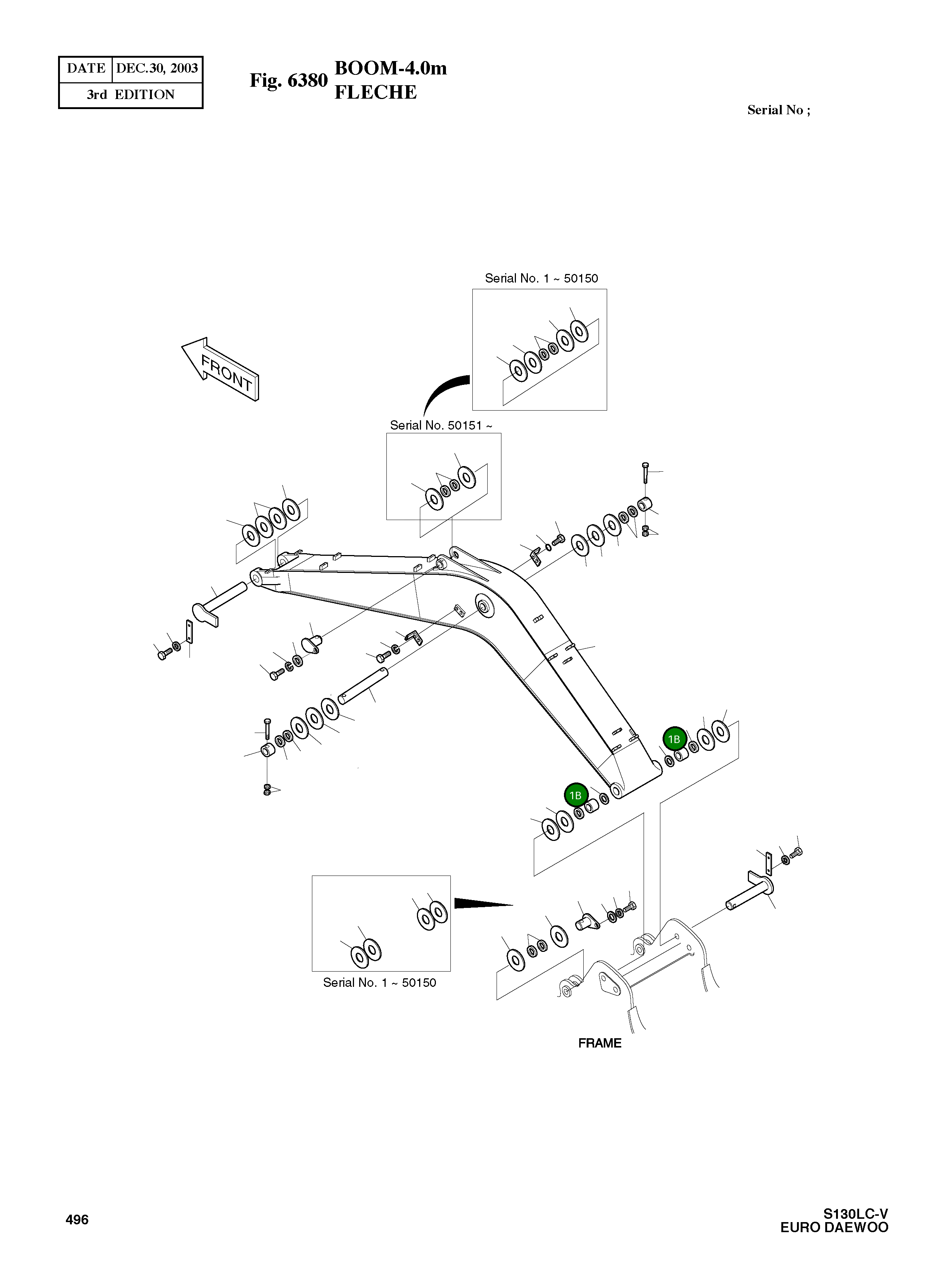 | DATE | DEC.30, 2003 |
|---|---|
| 3rd EDITION | |

Fig. 6380 BOOM-4.0m
FLECHE

Serial No ;

Serial No. 1 ~ 50150

FRONT

Serial No. 50151 ~

1B

1B

Serial No. 1 ~ 50150

FRAME

496

S130LC-V
EURO DAEWOO