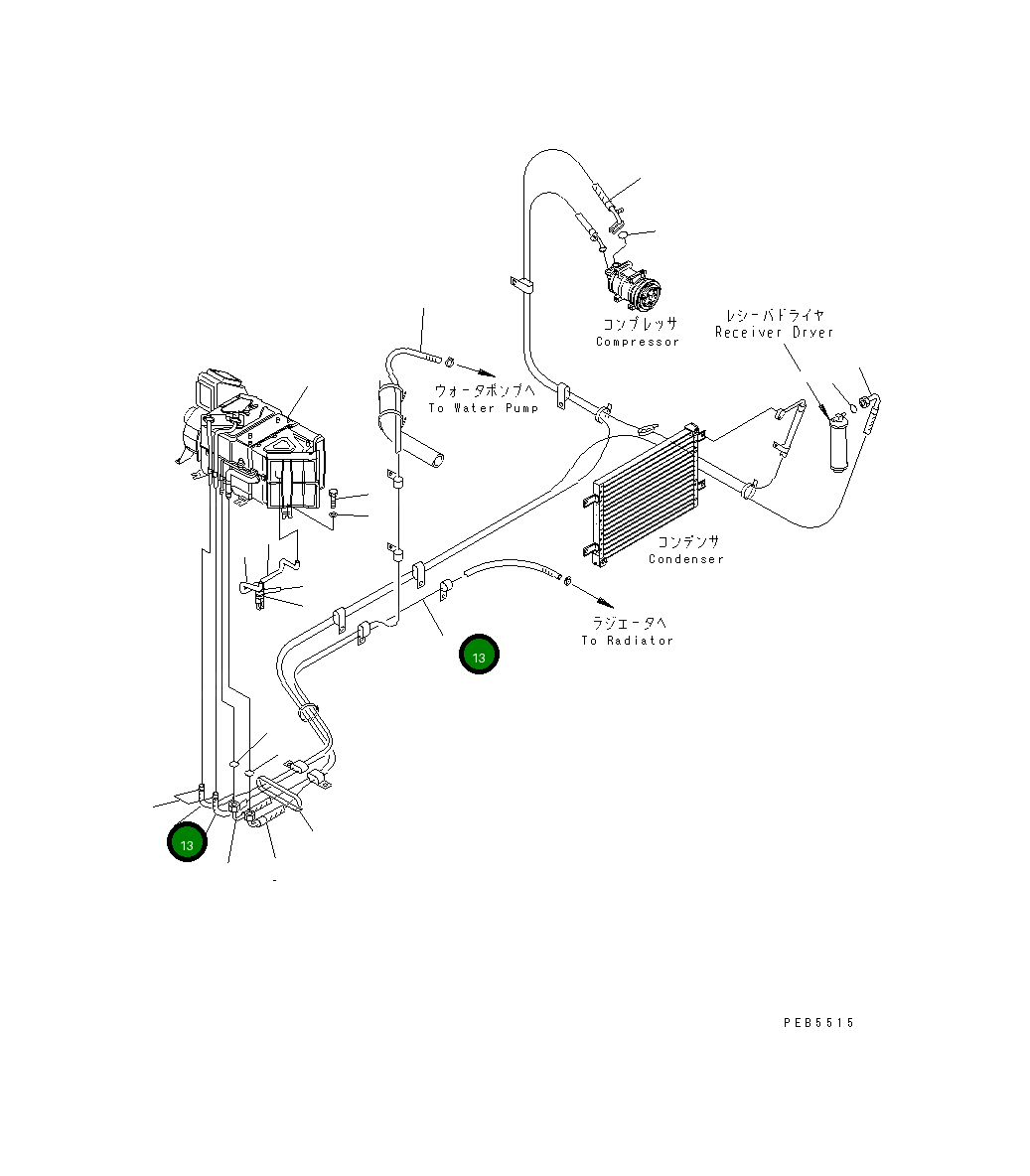 コンプレッサ
Compressor

レシーバドライヤ
Receiver Dryer

ウォータポンプへ
To Water Pump

コンデンサ
Condenser

ラジエータへ
To Radiator

13

13

PEB5515