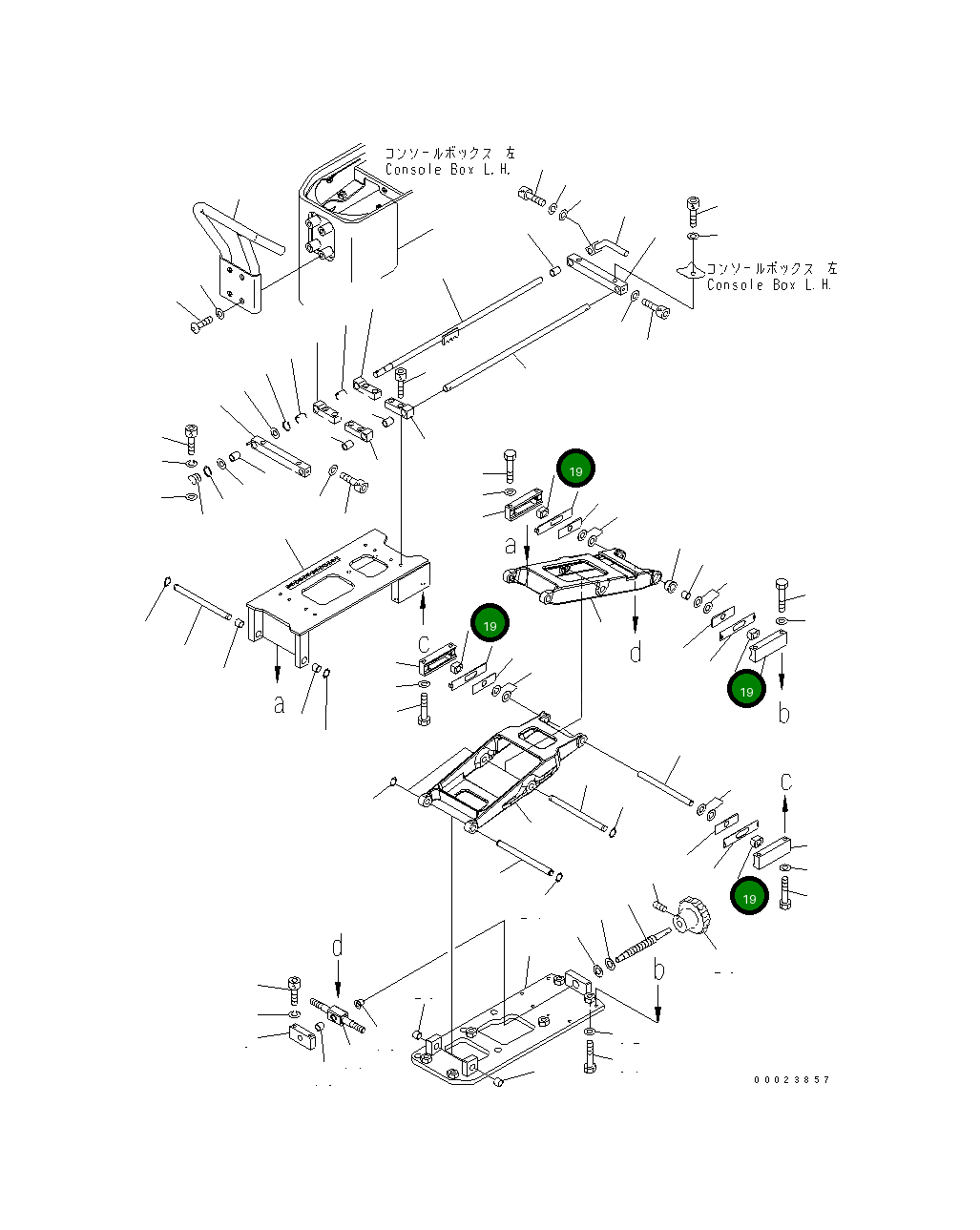 コンソールボックス 左
Console Box L.H.

コンソールボックス 左
Console Box L.H.

19

a

19

c

a

d

19

b

c

19

d

b

00023857