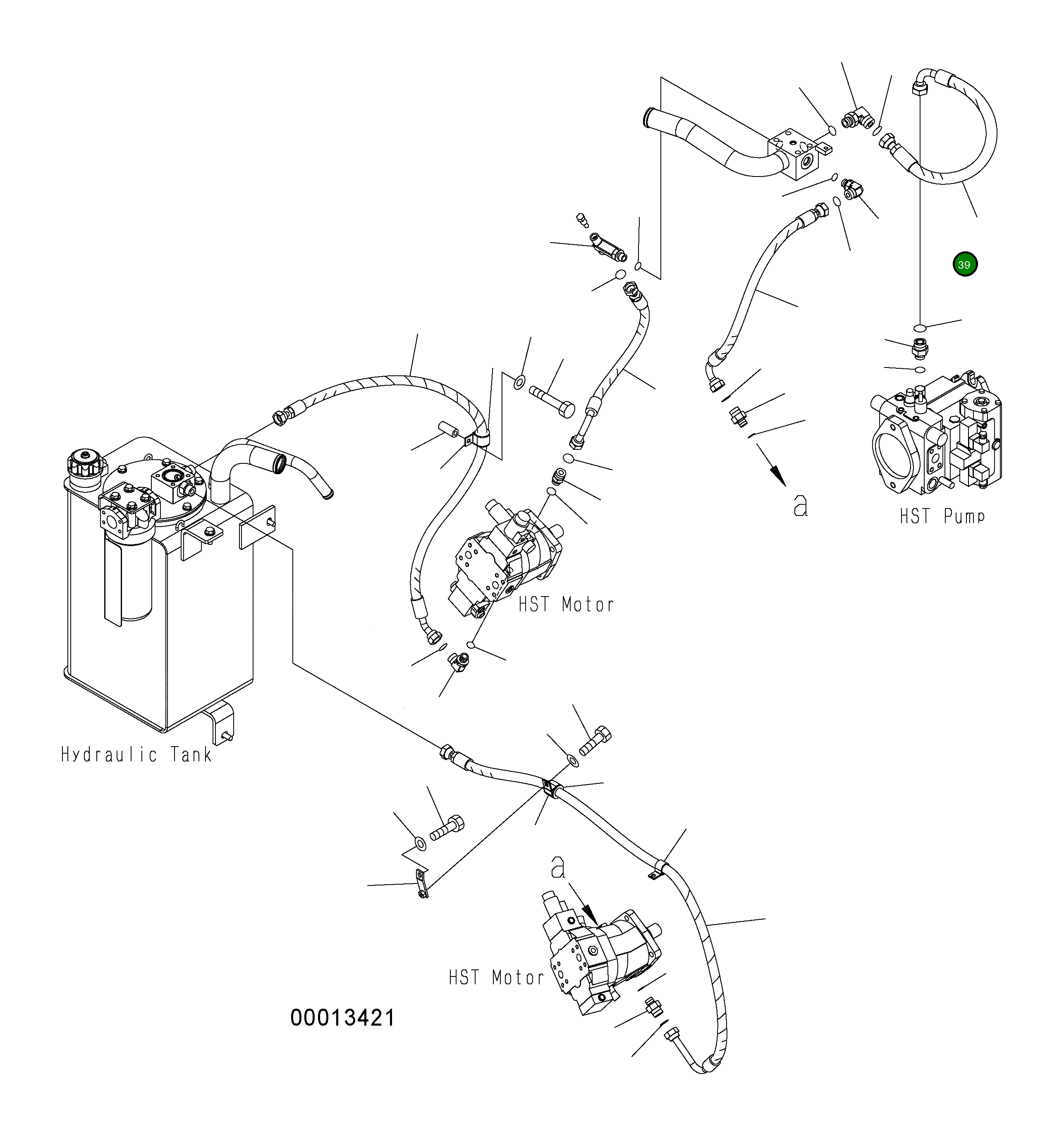 39

a

HST Pump

HST Motor

Hydraulic Tank

a

HST Motor

00013421