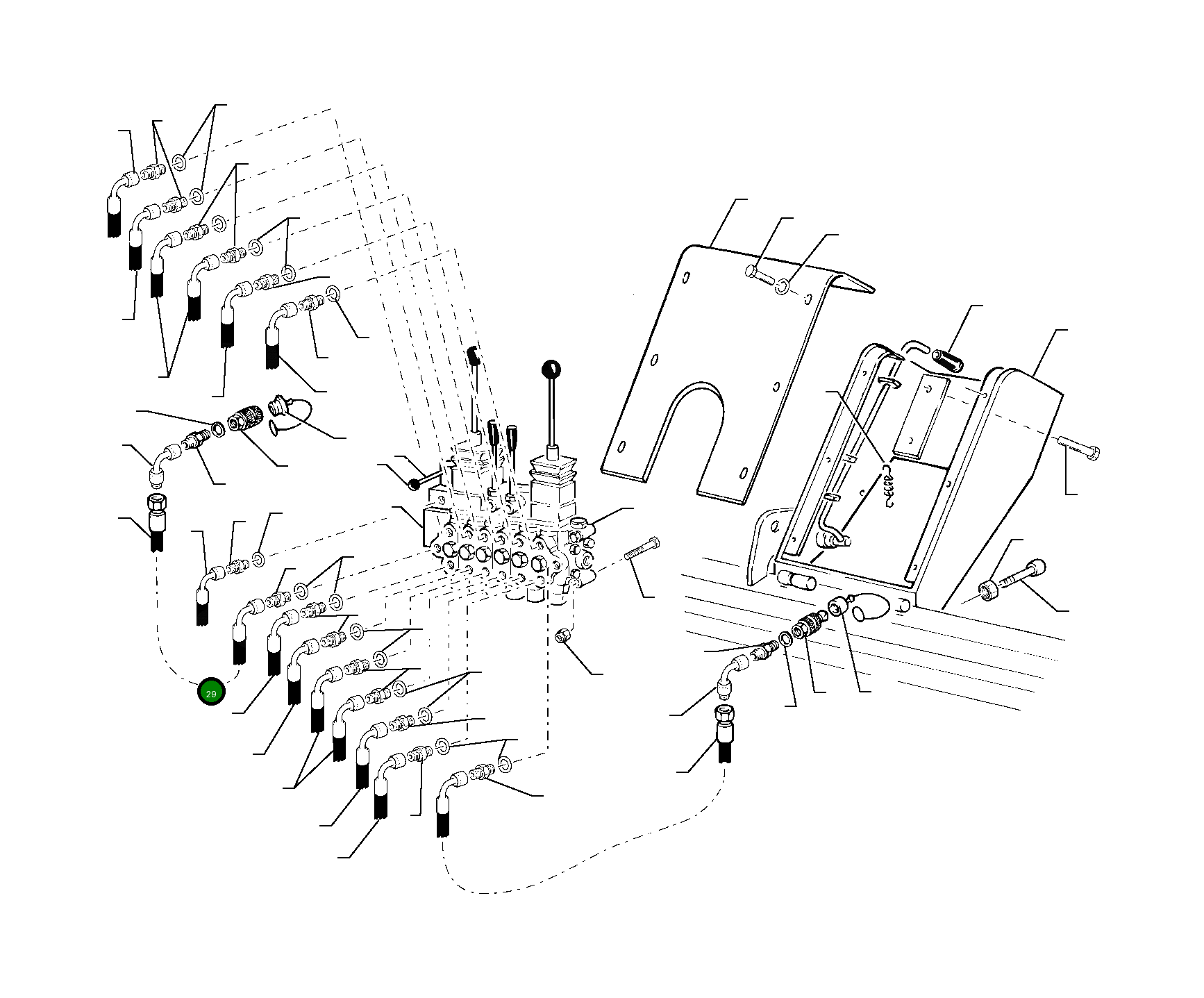 29